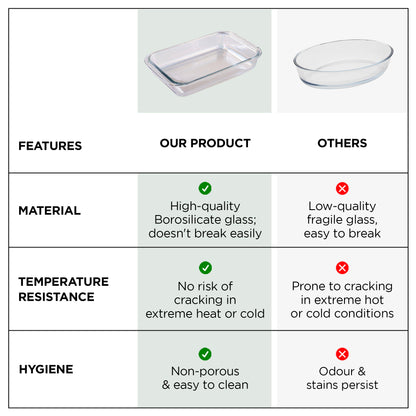 | FEATURES | OUR PRODUCT | OTHERS |
|---|---|---|
| MATERIAL | High-quality Borosilicate glass; doesn't break easily | Low-quality fragile glass, easy to break |
| TEMPERATURE RESISTANCE | No risk of cracking in extreme heat or cold | Prone to cracking in extreme hot or cold conditions |
| HYGIENE | Non-porous & easy to clean | Odour & stains persist |