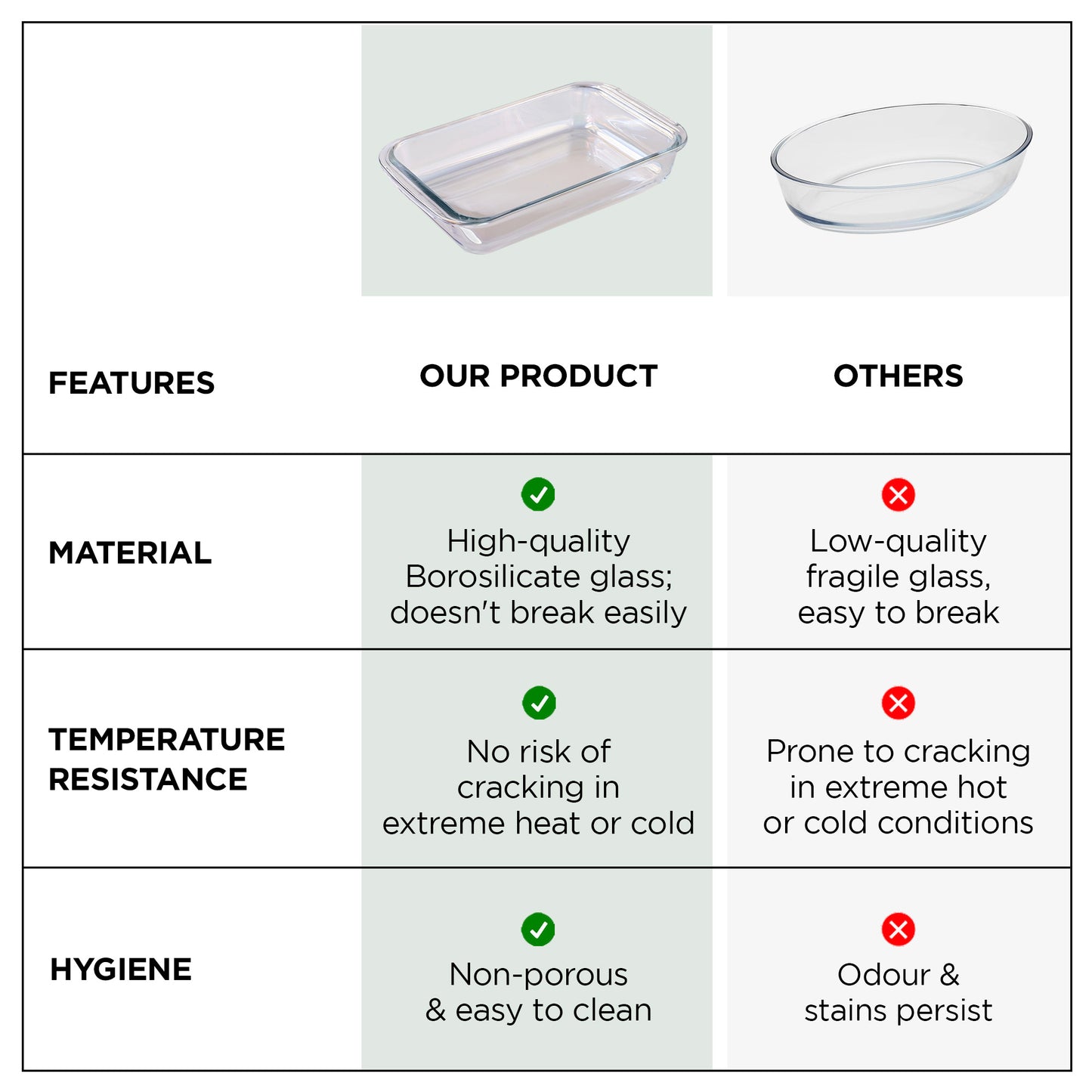 | FEATURES | OUR PRODUCT | OTHERS |
|---|---|---|
| MATERIAL | High-quality Borosilicate glass; doesn't break easily | Low-quality fragile glass, easy to break |
| TEMPERATURE RESISTANCE | No risk of cracking in extreme heat or cold | Prone to cracking in extreme hot or cold conditions |
| HYGIENE | Non-porous & easy to clean | Odour & stains persist |