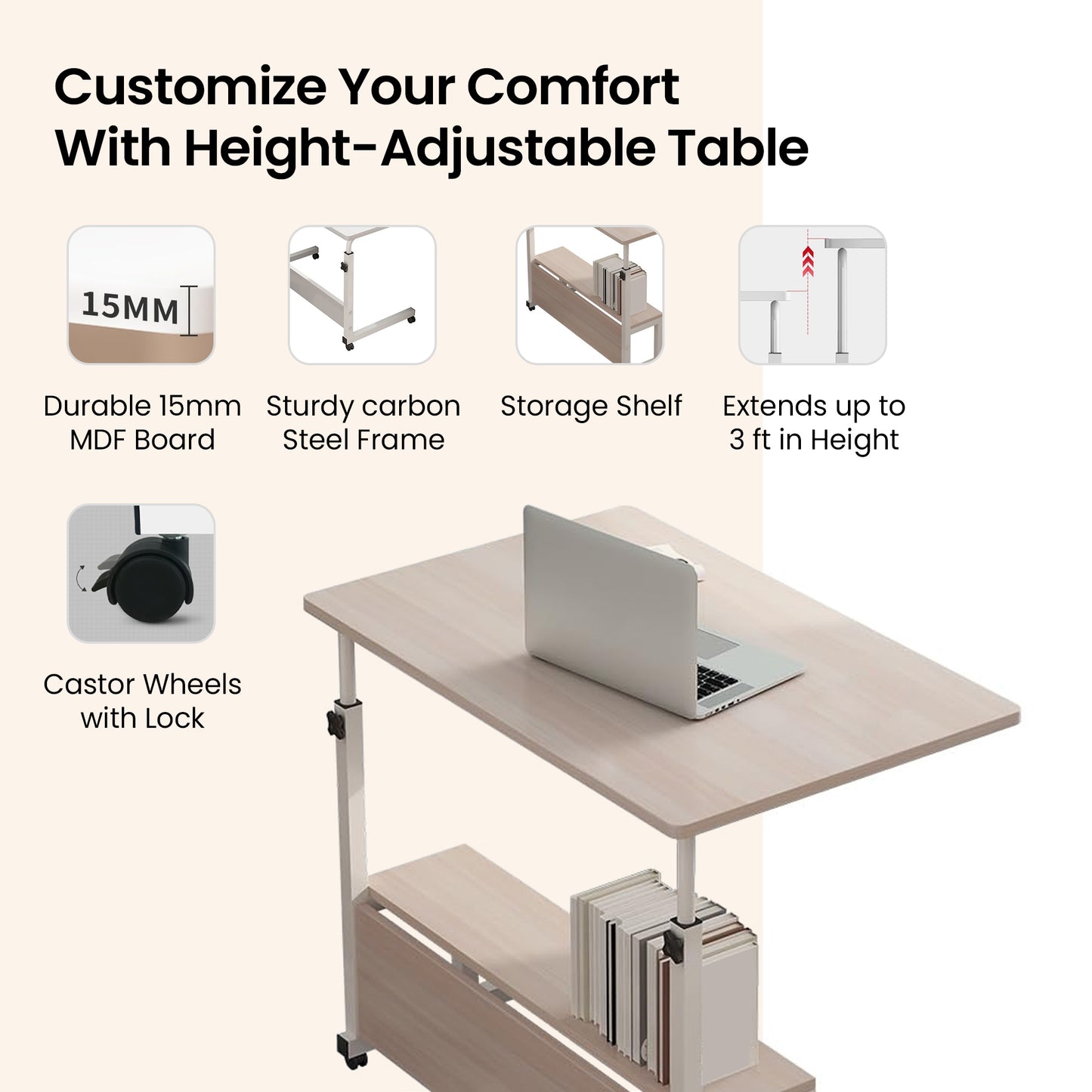 Customize Your Comfort
With Height-Adjustable Table

15MM

Durable 15mm MDF Board

Sturdy carbon Steel Frame

Storage Shelf

Extends up to 3 ft in Height

Castor Wheels with Lock