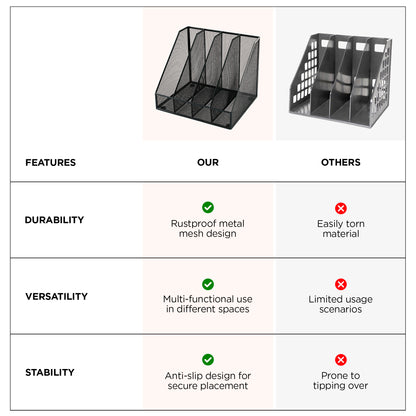 | FEATURES | OUR | OTHERS |
|---|---|---|
| DURABILITY | Rustproof metal mesh design | Easily torn material |
| VERSATILITY | Multi-functional use in different spaces | Limited usage scenarios |
| STABILITY | Anti-slip design for secure placement | Prone to tipping over |