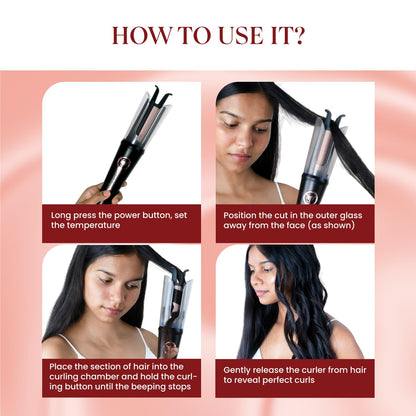 HOW TO USE IT?

Long press the power button, set the temperature

Position the cut in the outer glass away from the face (as shown)

Place the section of hair into the curling chamber and hold the curling button until the beeping stops

Gently release the curler from hair to reveal perfect curls