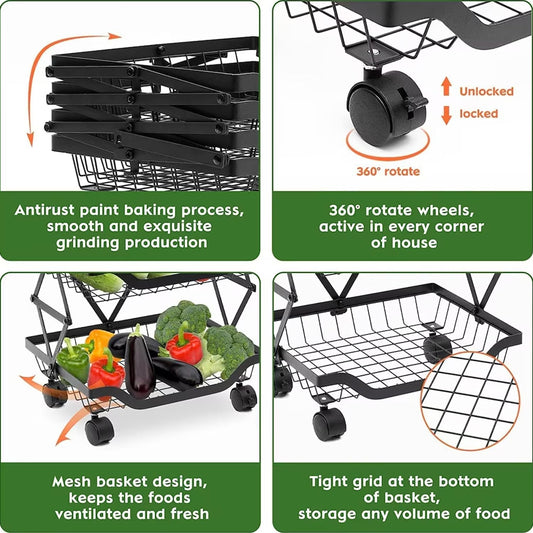 Antirust paint baking process, smooth and exquisite grinding production

Unlocked

locked

360° rotate

360° rotate wheels, active in every corner of house

Mesh basket design, keeps the foods ventilated and fresh

Tight grid at the bottom of basket, storage any volume of food