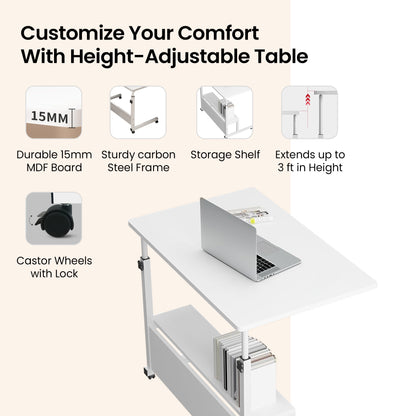 Customize Your Comfort With Height-Adjustable Table

15MM

Durable 15mm MDF Board

Sturdy carbon Steel Frame

Storage Shelf

Extends up to 3 ft in Height

Castor Wheels with Lock