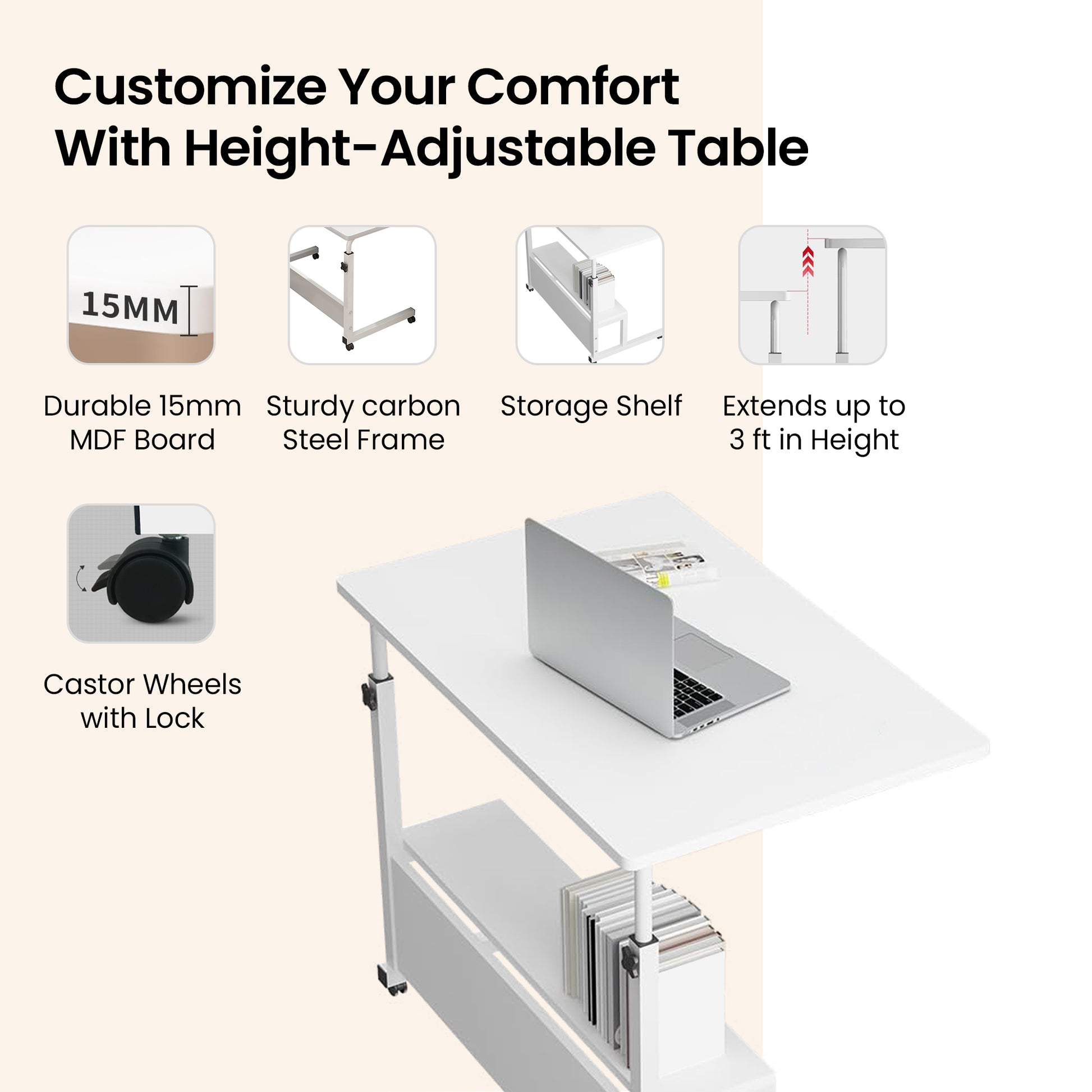 Customize Your Comfort
With Height-Adjustable Table

15MM

Durable 15mm MDF Board

Sturdy carbon Steel Frame

Storage Shelf

Extends up to 3 ft in Height

Castor Wheels with Lock