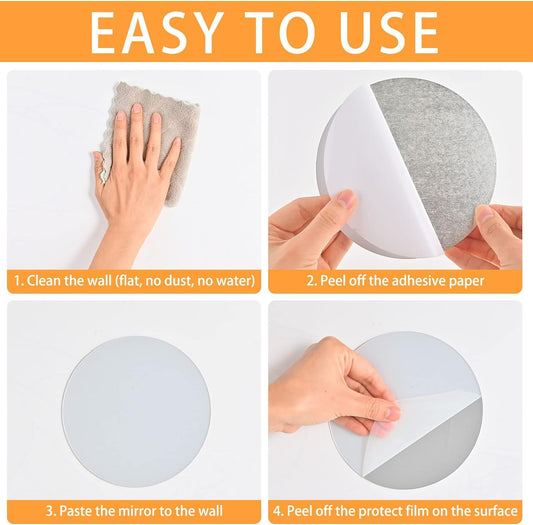 EASY TO USE

1. Clean the wall (flat, no dust, no water)

2. Peel off the adhesive paper

3. Paste the mirror to the wall

4. Peel off the protect film on the surface