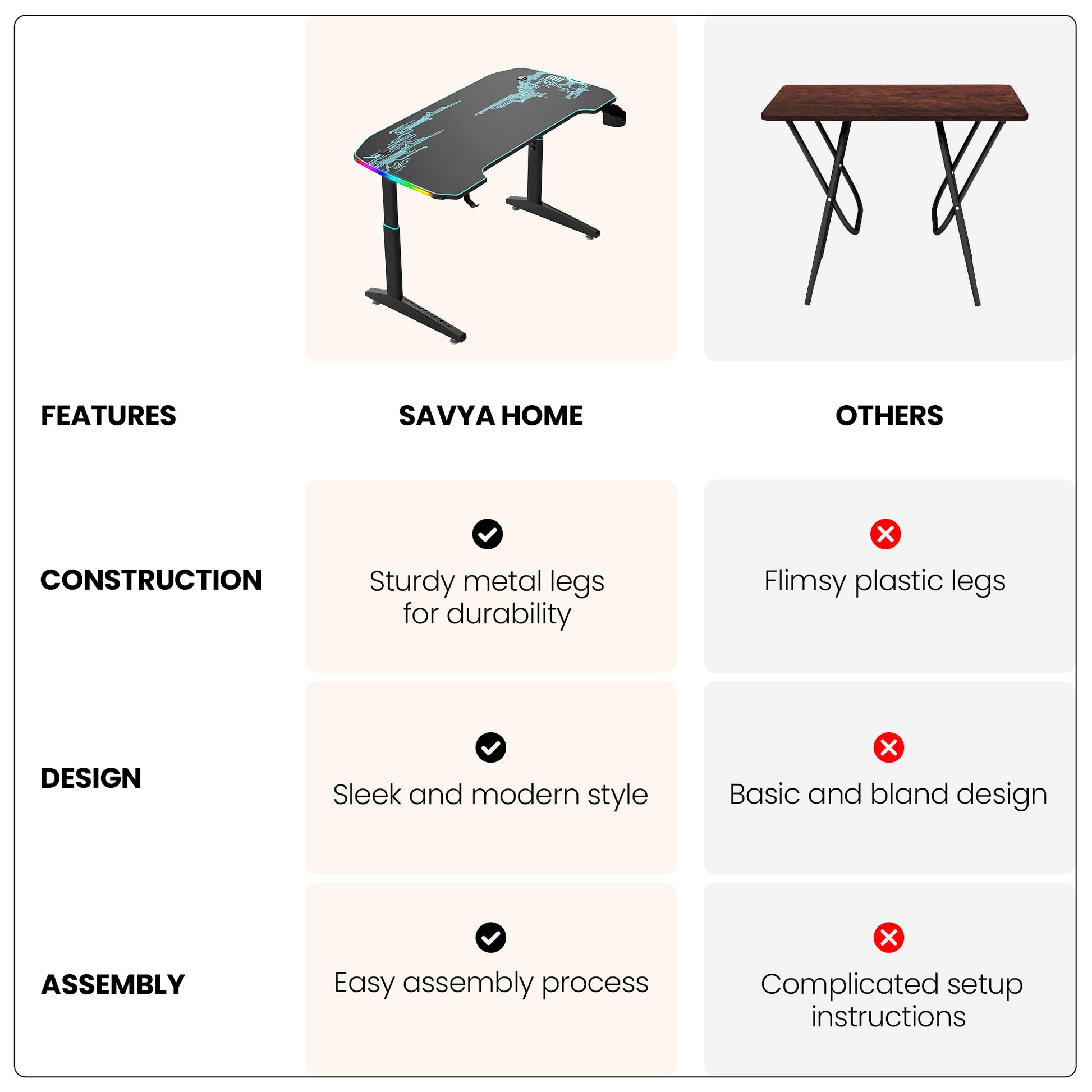 | FEATURES | SAVYA HOME | OTHERS |
|---|---|---|
| CONSTRUCTION | Sturdy metal legs for durability | Flimsy plastic legs |
| DESIGN | Sleek and modern style | Basic and bland design |
| ASSEMBLY | Easy assembly process | Complicated setup instructions |