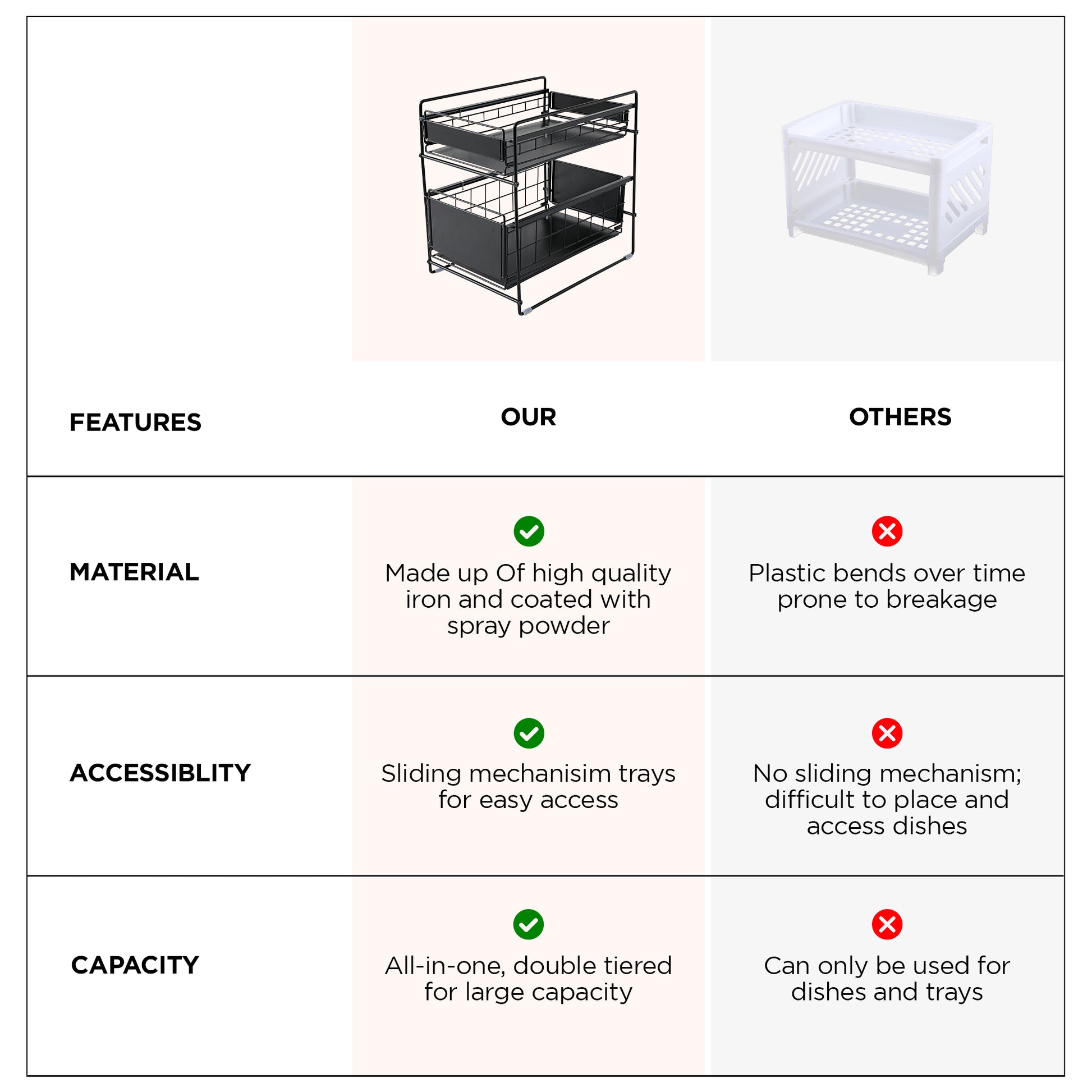 | FEATURES | OUR | OTHERS |
|---|---|---|
| MATERIAL | Made up Of high quality iron and coated with spray powder | Plastic bends over time prone to breakage |
| ACCESSIBLITY | Sliding mechanisim trays for easy access | No sliding mechanism; difficult to place and access dishes |
| CAPACITY | All-in-one, double tiered for large capacity | Can only be used for dishes and trays |