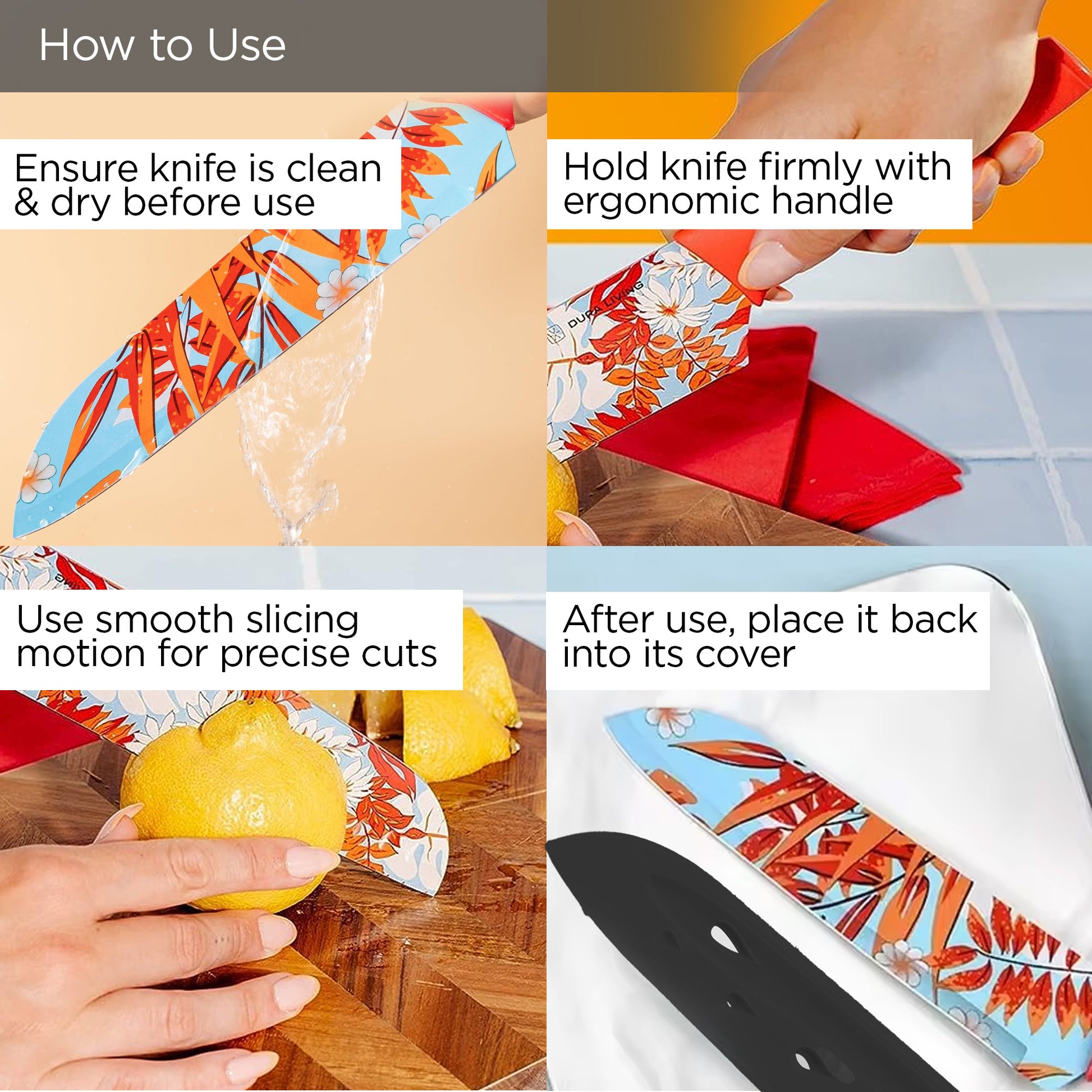 How to Use

Ensure knife is clean & dry before use

Hold knife firmly with ergonomic handle

DURA LIVING

Use smooth slicing motion for precise cuts

After use, place it back into its cover