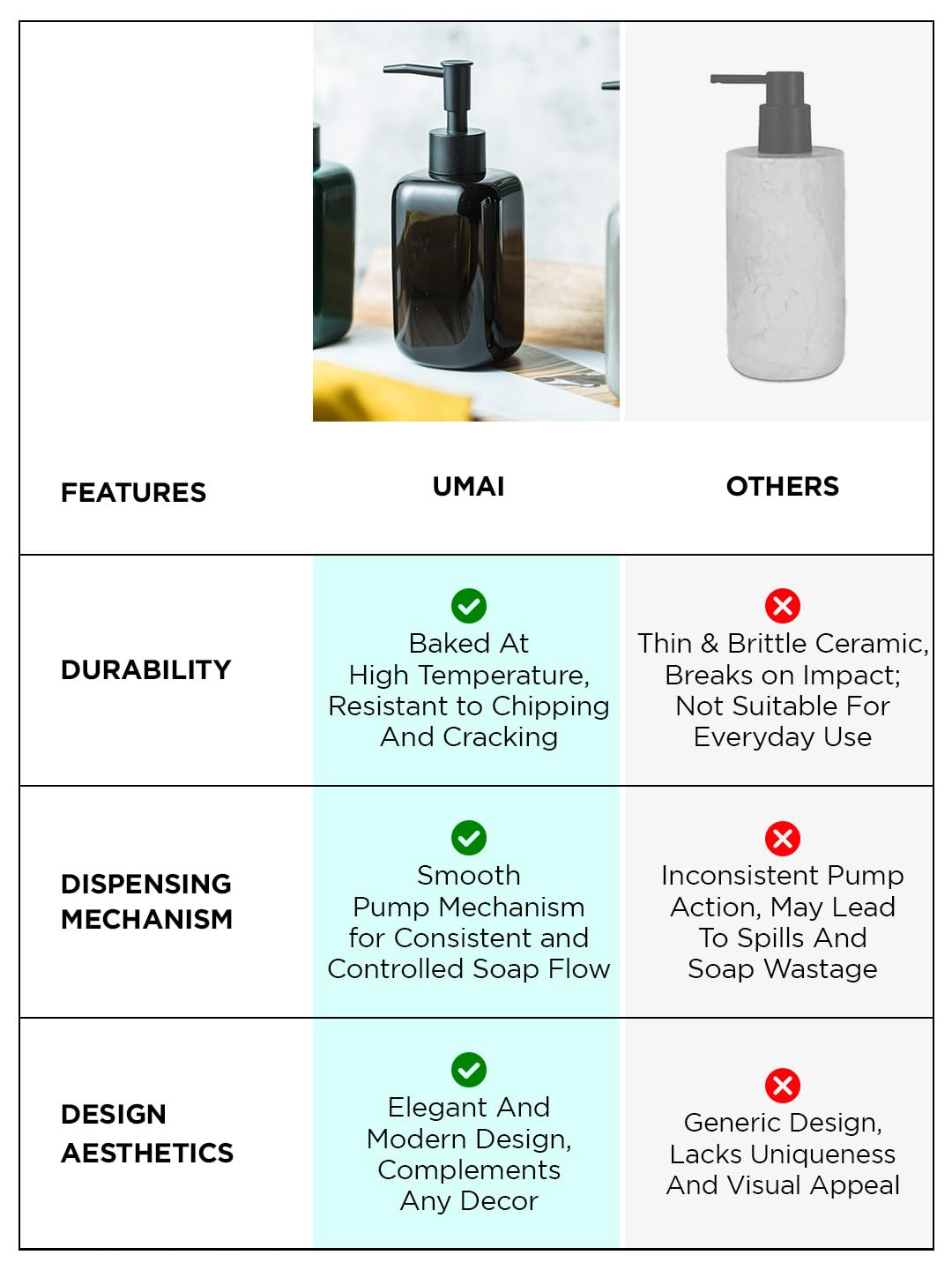 | FEATURES | UMAI | OTHERS |
|---|---|---|
| DURABILITY | Baked At High Temperature, Resistant to Chipping And Cracking | Thin & Brittle Ceramic, Breaks on Impact; Not Suitable For Everyday Use |
| DISPENSING MECHANISM | Smooth Pump Mechanism for Consistent and Controlled Soap Flow | Inconsistent Pump Action, May Lead To Spills And Soap Wastage |
| DESIGN AESTHETICS | Elegant And Modern Design, Complements Any Decor | Generic Design, Lacks Uniqueness And Visual Appeal |