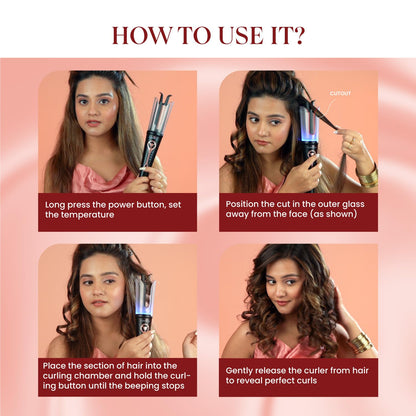 HOW TO USE IT?

Long press the power button, set the temperature

CUTOUT

Position the cut in the outer glass away from the face (as shown)

Place the section of hair into the curling chamber and hold the curling button until the beeping stops

Gently release the curler from hair to reveal perfect curls