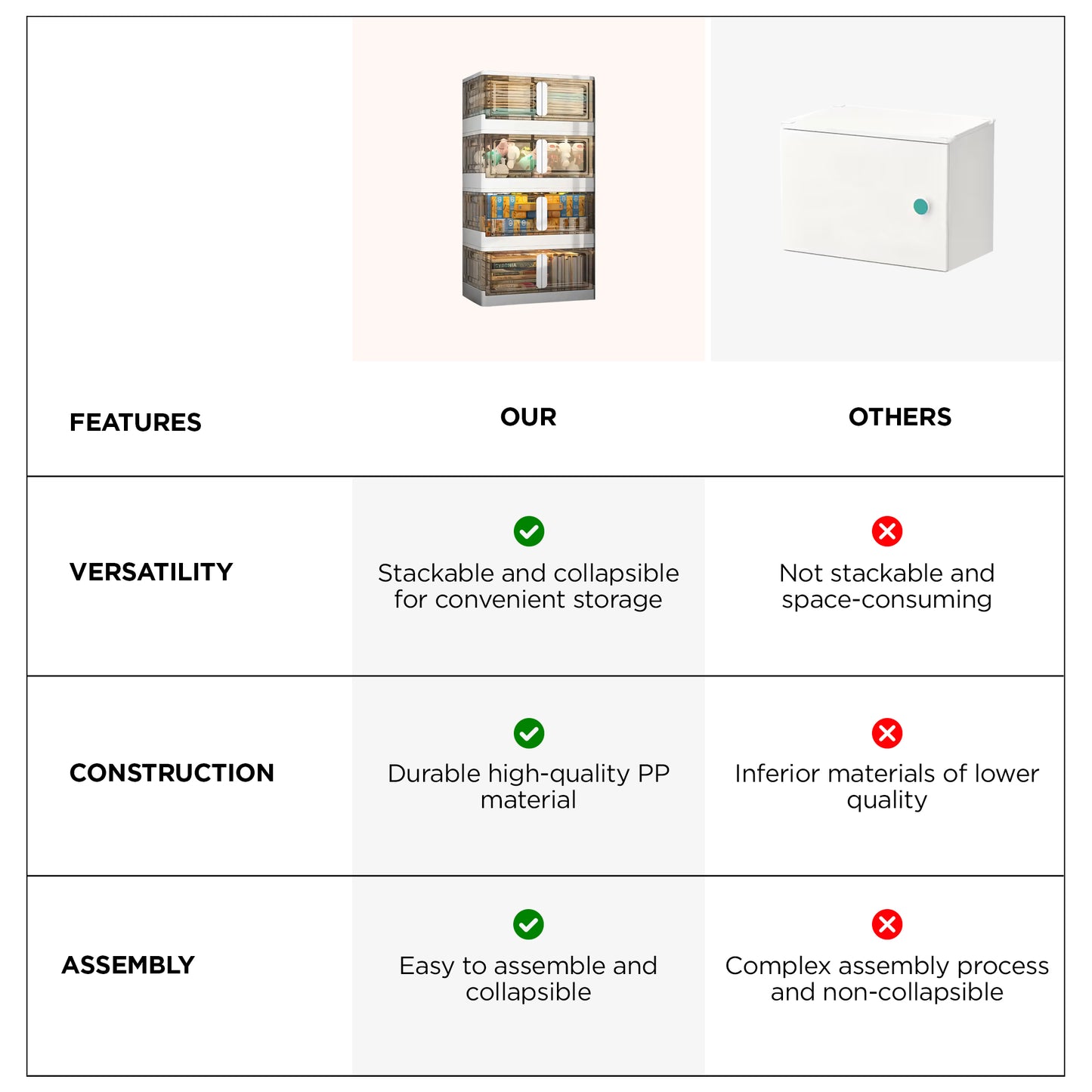 | FEATURES | OUR | OTHERS |
|---|---|---|
| VERSATILITY | Stackable and collapsible for convenient storage | Not stackable and space-consuming |
| CONSTRUCTION | Durable high-quality PP material | Inferior materials of lower quality |
| ASSEMBLY | Easy to assemble and collapsible | Complex assembly process and non-collapsible |