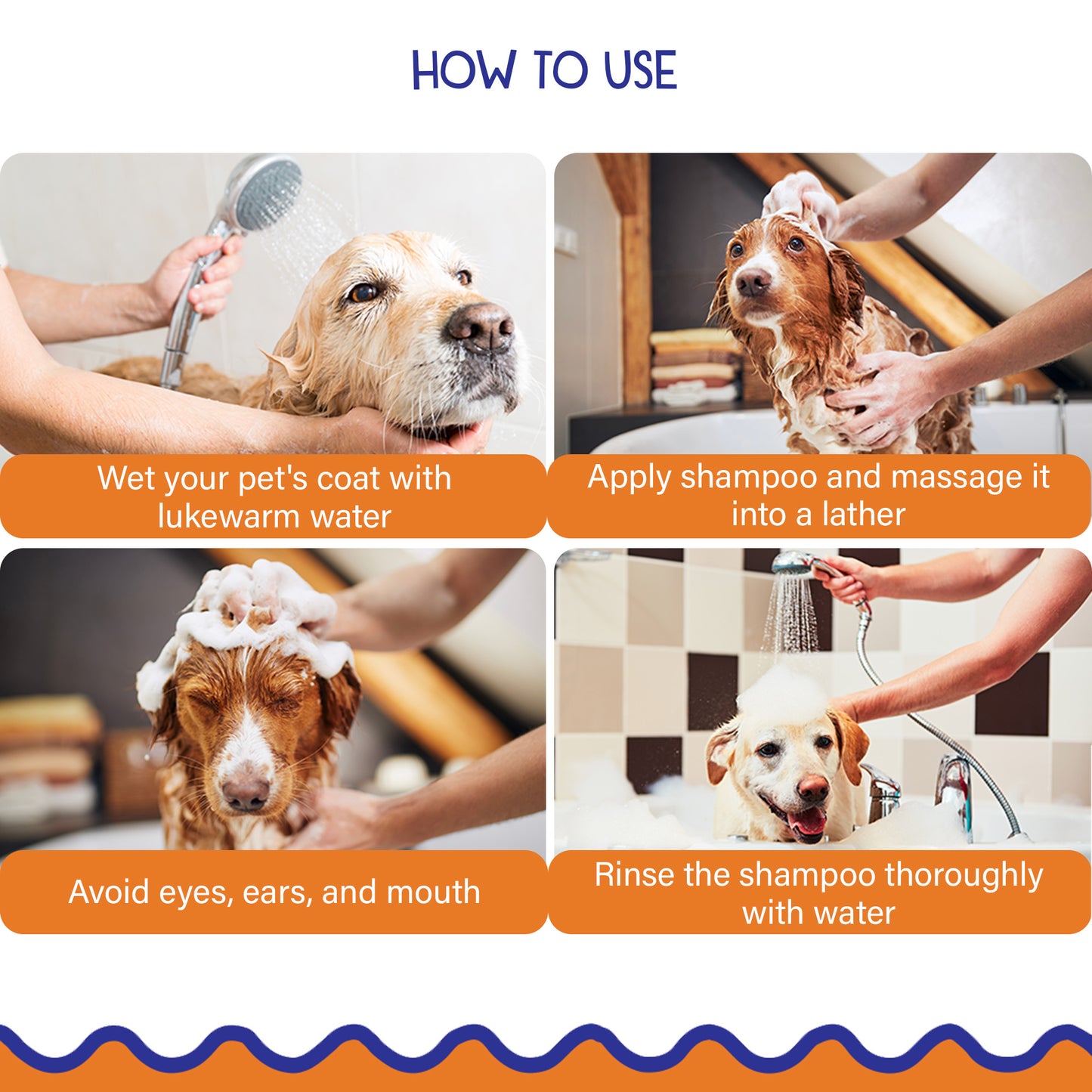 HOW TO USE

Wet your pet's coat with lukewarm water

Apply shampoo and massage it into a lather

Avoid eyes, ears, and mouth

Rinse the shampoo thoroughly with water