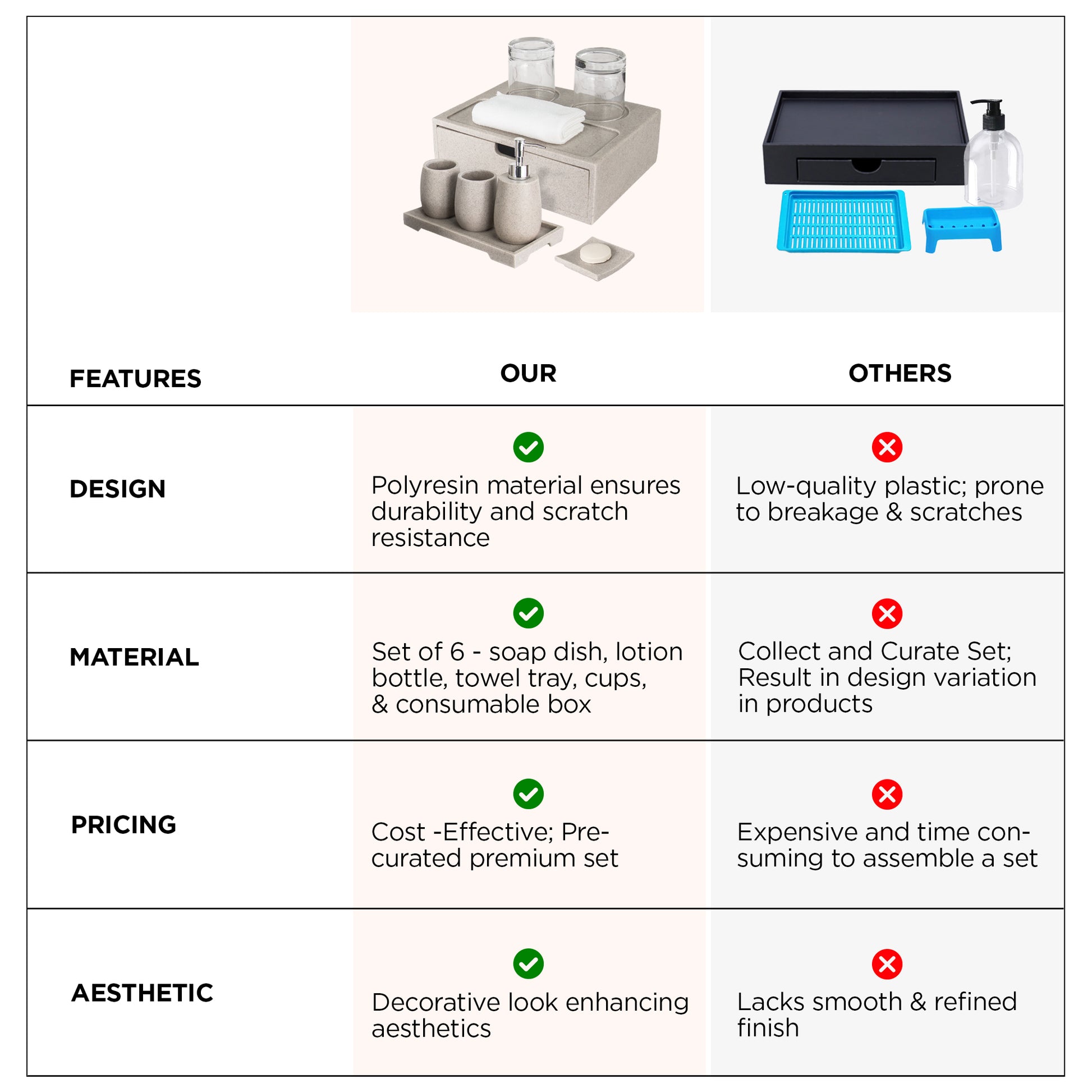 | FEATURES | OUR | OTHERS |
|---|---|---|
| DESIGN | Polyresin material ensures durability and scratch resistance | Low-quality plastic; prone to breakage & scratches |
| MATERIAL | Set of 6 - soap dish, lotion bottle, towel tray, cups, & consumable box | Collect and Curate Set; Result in design variation in products |
| PRICING | Cost -Effective; Pre-curated premium set | Expensive and time consuming to assemble a set |
| AESTHETIC | Decorative look enhancing aesthetics | Lacks smooth & refined finish |