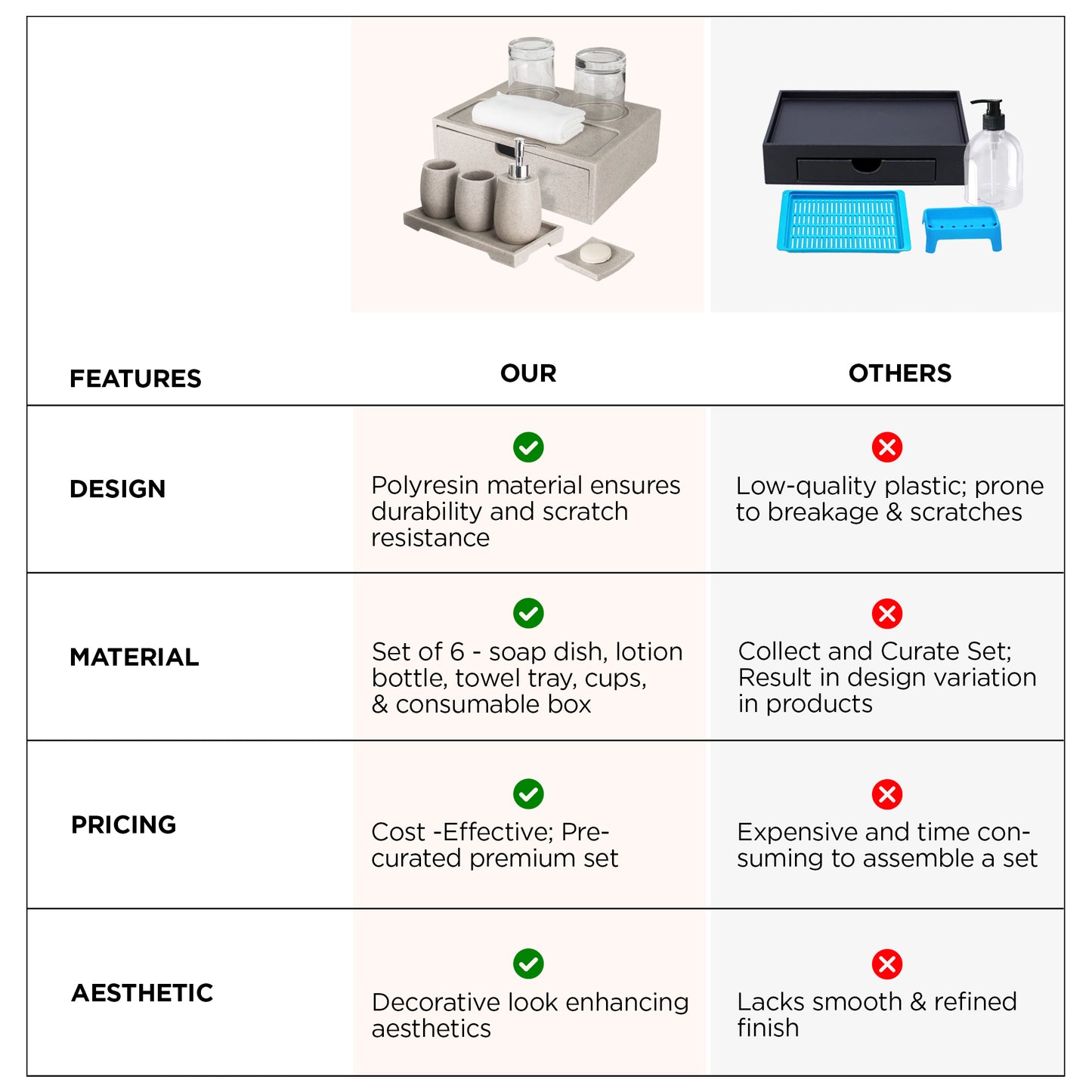 | FEATURES | OUR | OTHERS |
|---|---|---|
| DESIGN | Polyresin material ensures durability and scratch resistance | Low-quality plastic; prone to breakage & scratches |
| MATERIAL | Set of 6 - soap dish, lotion bottle, towel tray, cups, & consumable box | Collect and Curate Set; Result in design variation in products |
| PRICING | Cost -Effective; Pre-curated premium set | Expensive and time consuming to assemble a set |
| AESTHETIC | Decorative look enhancing aesthetics | Lacks smooth & refined finish |