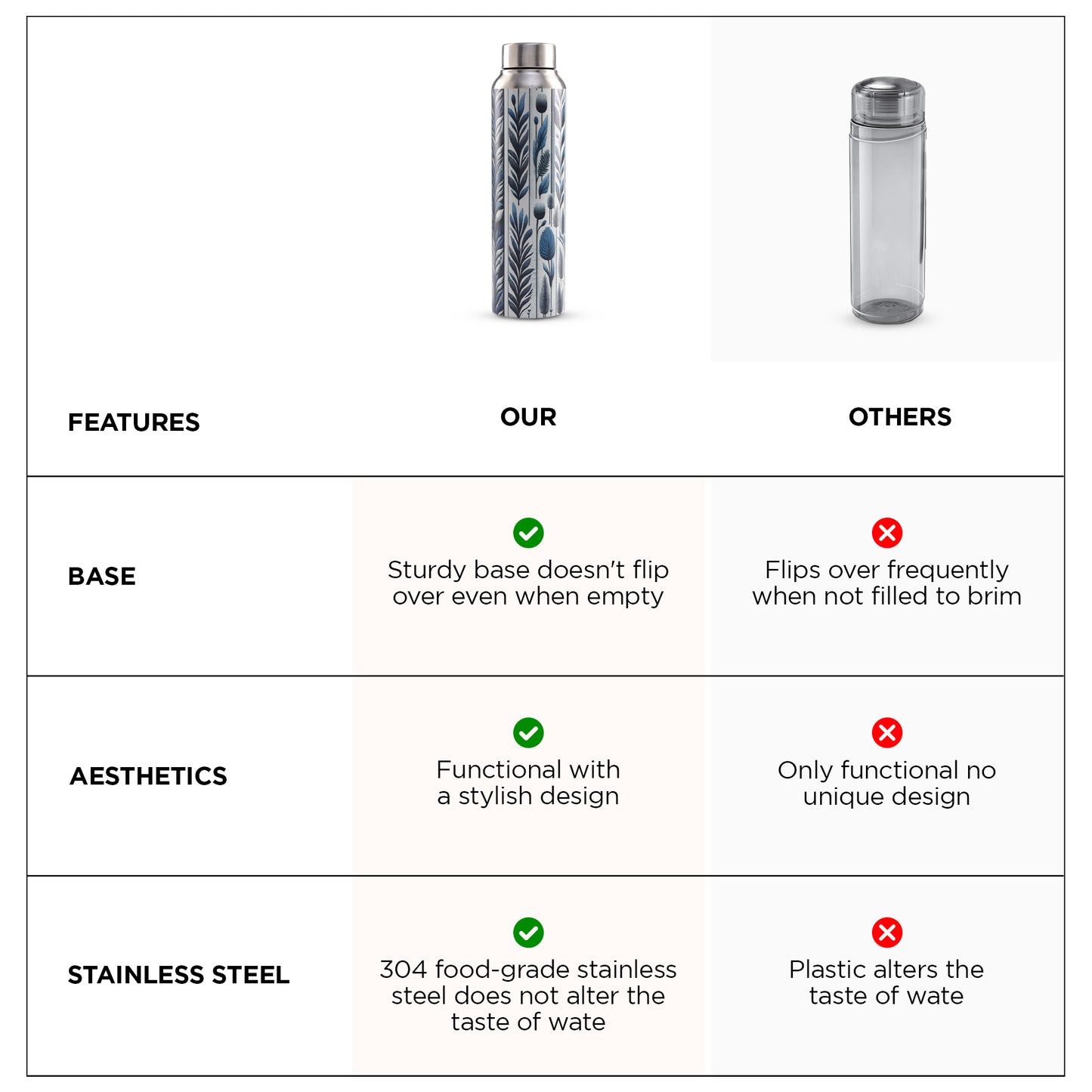 | FEATURES | OUR | OTHERS |
|---|---|---|
| BASE | Sturdy base doesn't flip over even when empty | Flips over frequently when not filled to brim |
| AESTHETICS | Functional with a stylish design | Only functional no unique design |
| STAINLESS STEEL | 304 food-grade stainless steel does not alter the taste of wate | Plastic alters the taste of wate |