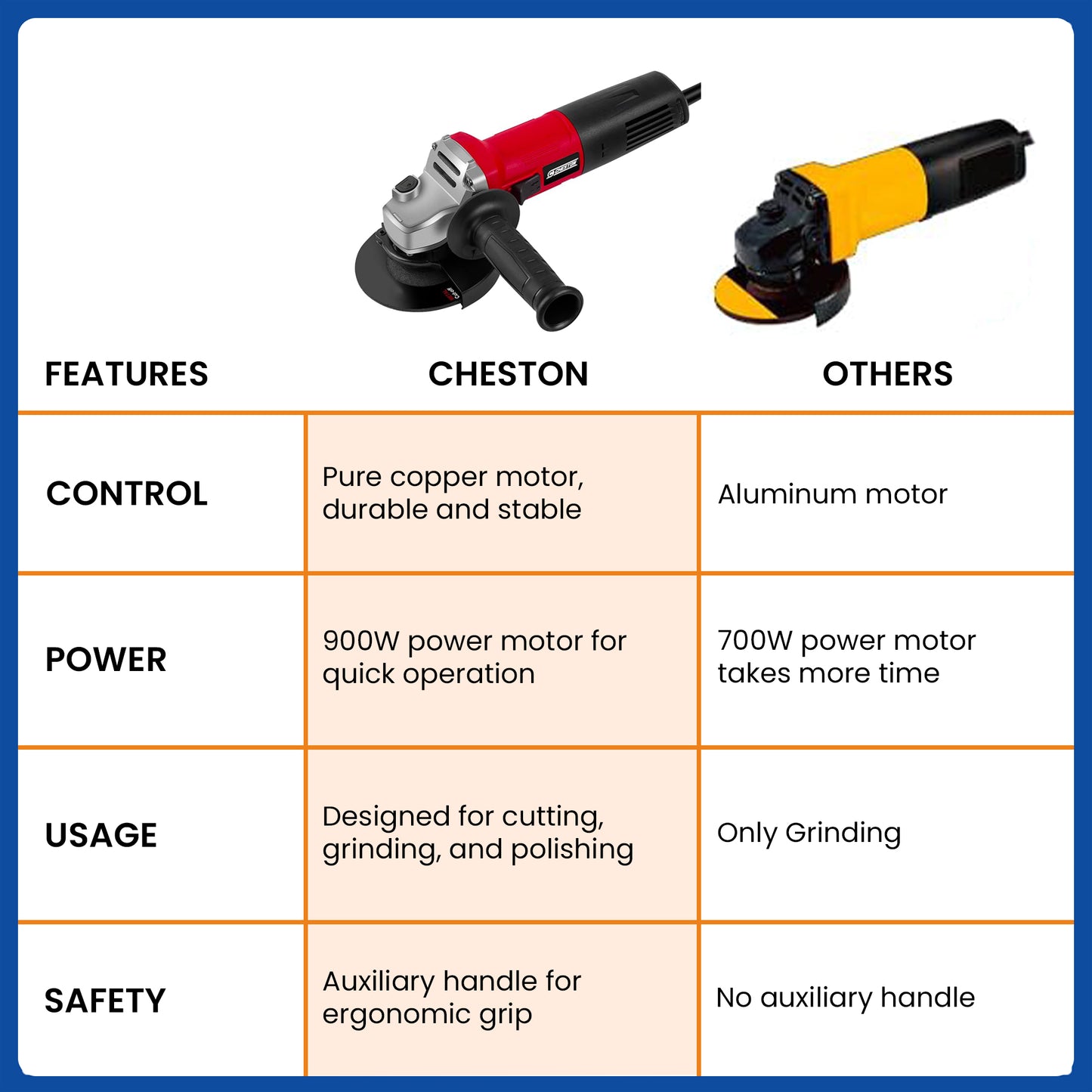 | FEATURES | CHESTON | OTHERS |
|---|---|---|
| CONTROL | Pure copper motor, durable and stable | Aluminum motor |
| POWER | 900W power motor for quick operation | 700W power motor takes more time |
| USAGE | Designed for cutting, grinding, and polishing | Only Grinding |
| SAFETY | Auxiliary handle for ergonomic grip | No auxiliary handle |