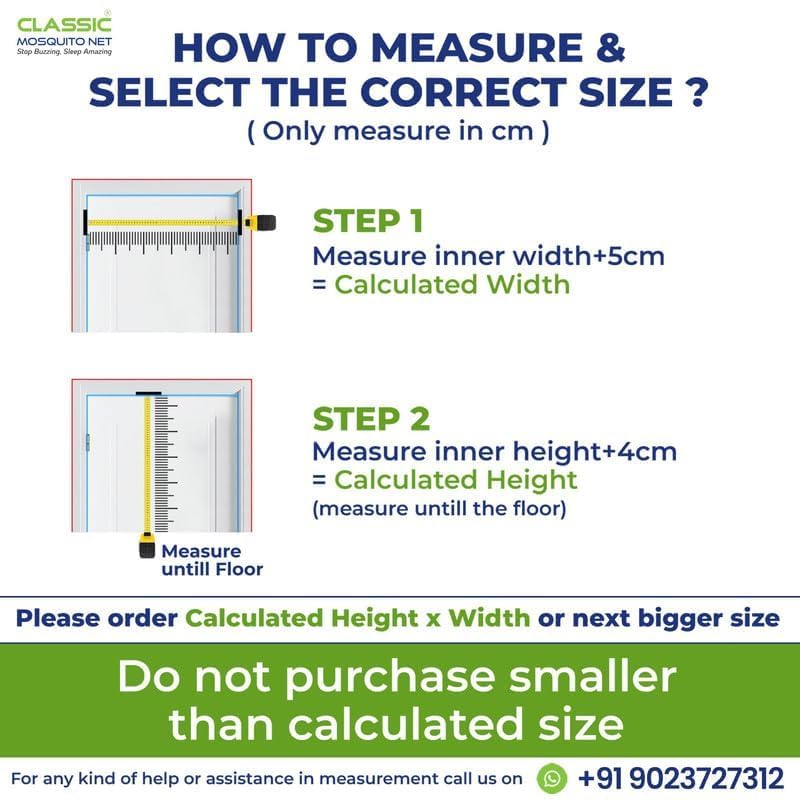 CLASSIC®
MOSQUITO NET
Stop Buzzing, Sleep Amazing

HOW TO MEASURE & SELECT THE CORRECT SIZE ?
( Only measure in cm )

STEP 1
Measure inner width+5cm
= Calculated Width

STEP 2
Measure inner height+4cm
= Calculated Height
(measure untill the floor)

Measure untill Floor

Please order Calculated Height x Width or next bigger size

Do not purchase smaller than calculated size

For any kind of help or assistance in measurement call us on +91 9023727312