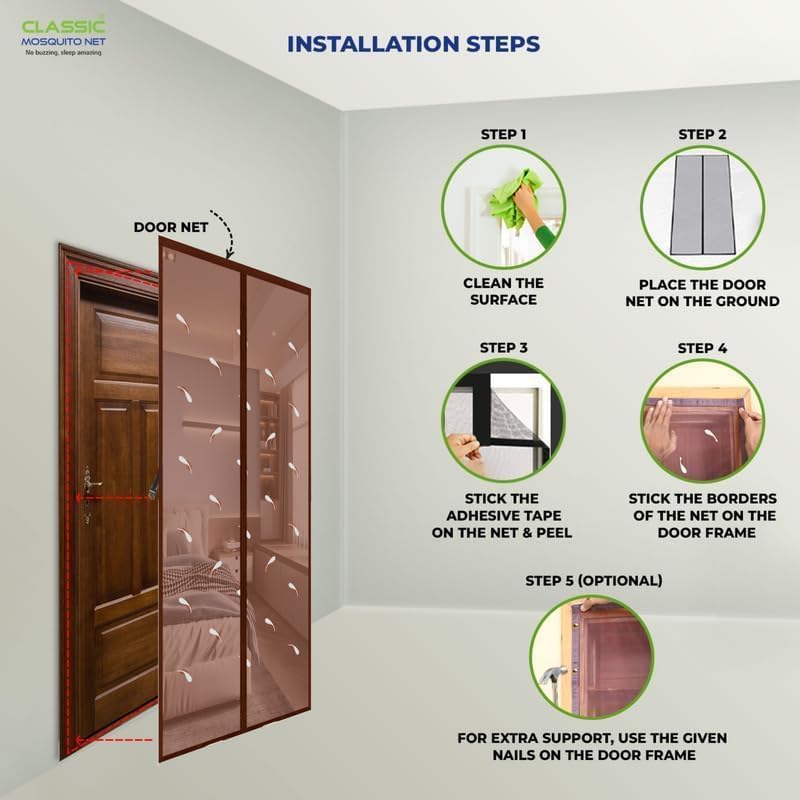 CLASSIC
MOSQUITO NET
No buzzing, sleep amazing

INSTALLATION STEPS

DOOR NET

STEP 1
CLEAN THE SURFACE

STEP 2
PLACE THE DOOR NET ON THE GROUND

STEP 3
STICK THE ADHESIVE TAPE ON THE NET & PEEL

STEP 4
STICK THE BORDERS OF THE NET ON THE DOOR FRAME

STEP 5 (OPTIONAL)
FOR EXTRA SUPPORT, USE THE GIVEN NAILS ON THE DOOR FRAME