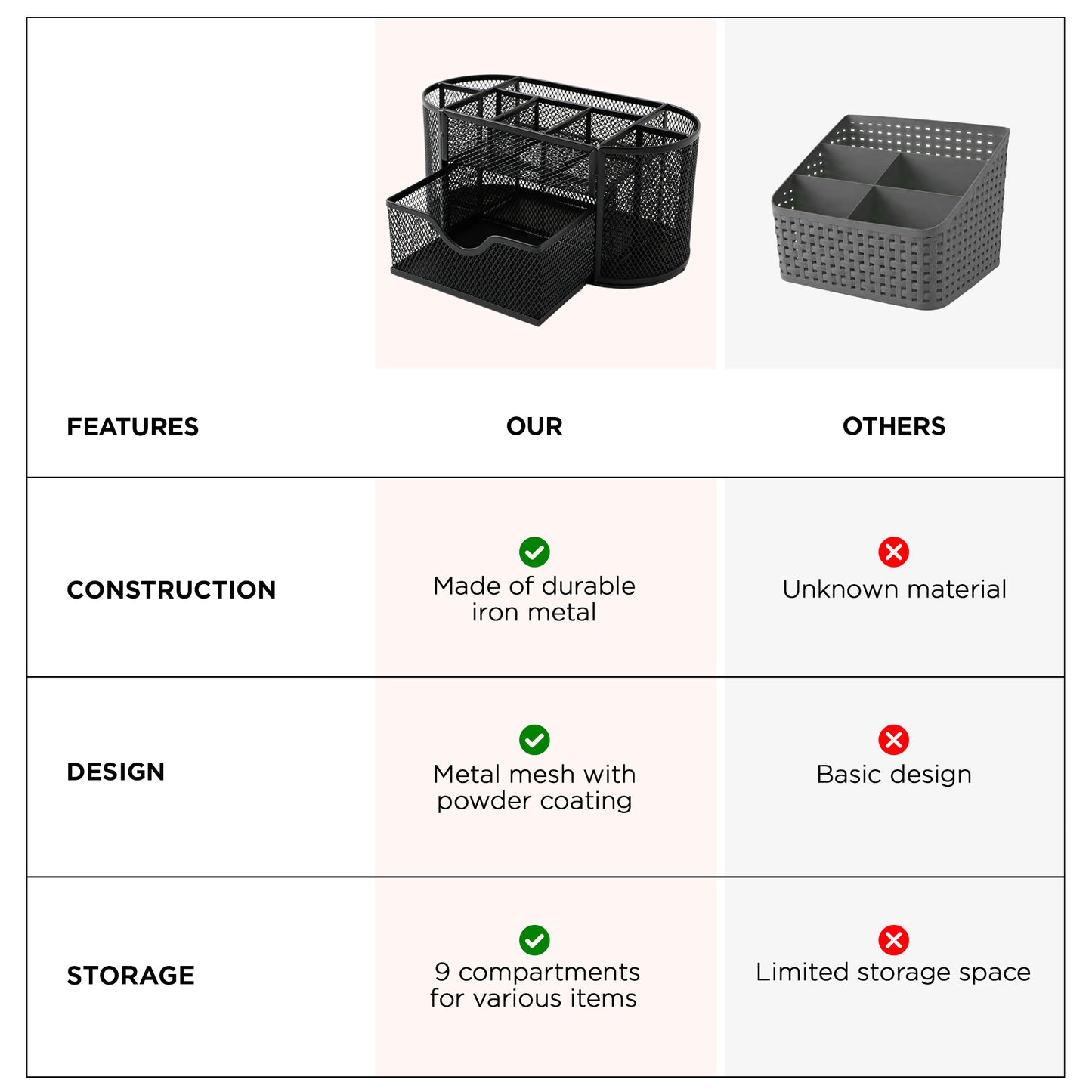 | FEATURES | OUR | OTHERS |
|---|---|---|
| CONSTRUCTION | Made of durable iron metal | Unknown material |
| DESIGN | Metal mesh with powder coating | Basic design |
| STORAGE | 9 compartments for various items | Limited storage space |