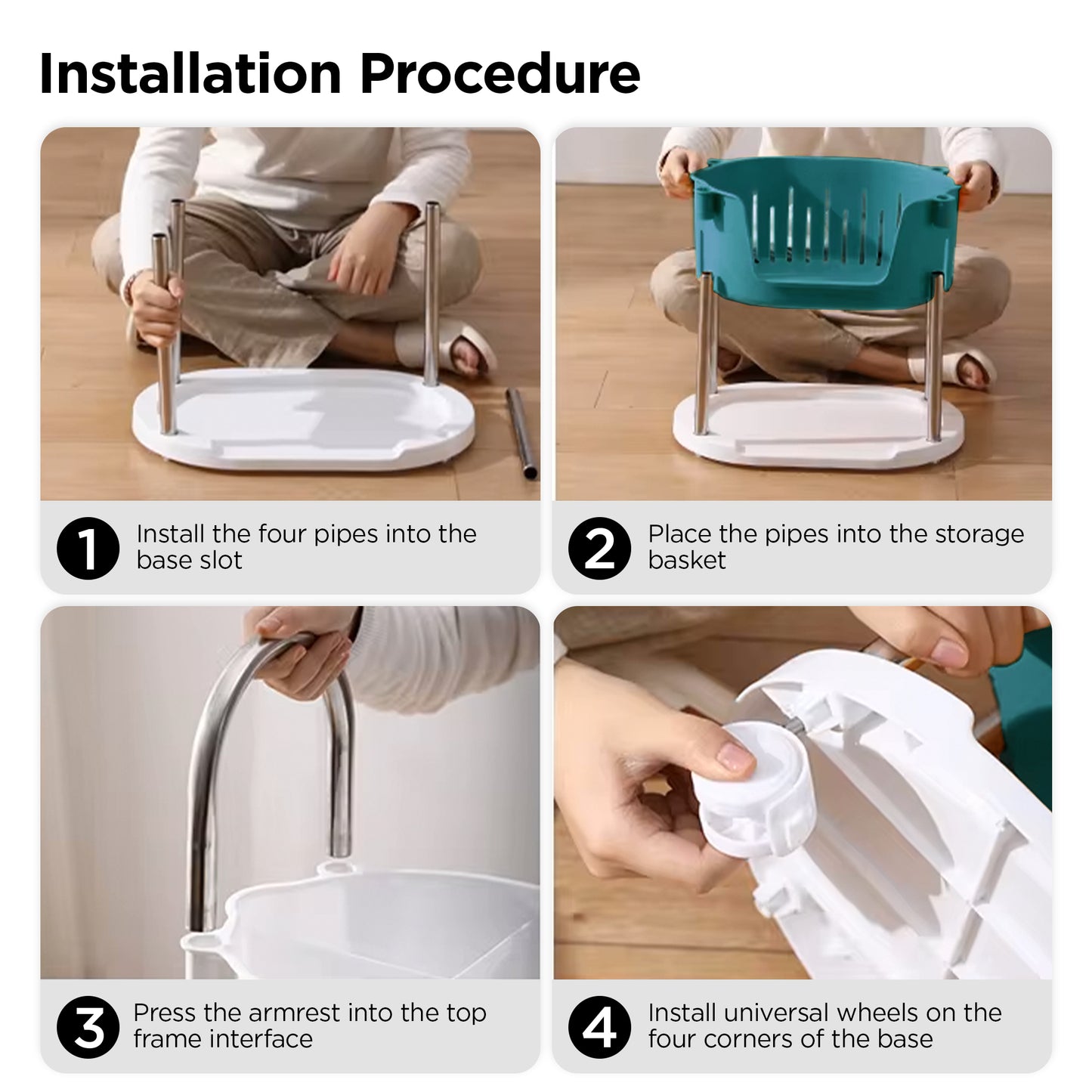 Installation Procedure

1 Install the four pipes into the base slot

2 Place the pipes into the storage basket

3 Press the armrest into the top frame interface

4 Install universal wheels on the four corners of the base