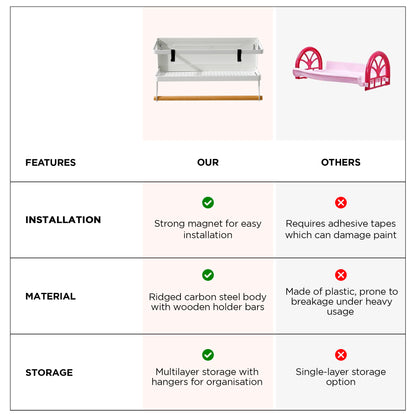 | FEATURES | OUR | OTHERS |
|---|---|---|
| INSTALLATION | Strong magnet for easy installation | Requires adhesive tapes which can damage paint |
| MATERIAL | Ridged carbon steel body with wooden holder bars | Made of plastic, prone to breakage under heavy usage |
| STORAGE | Multilayer storage with hangers for organisation | Single-layer storage option |