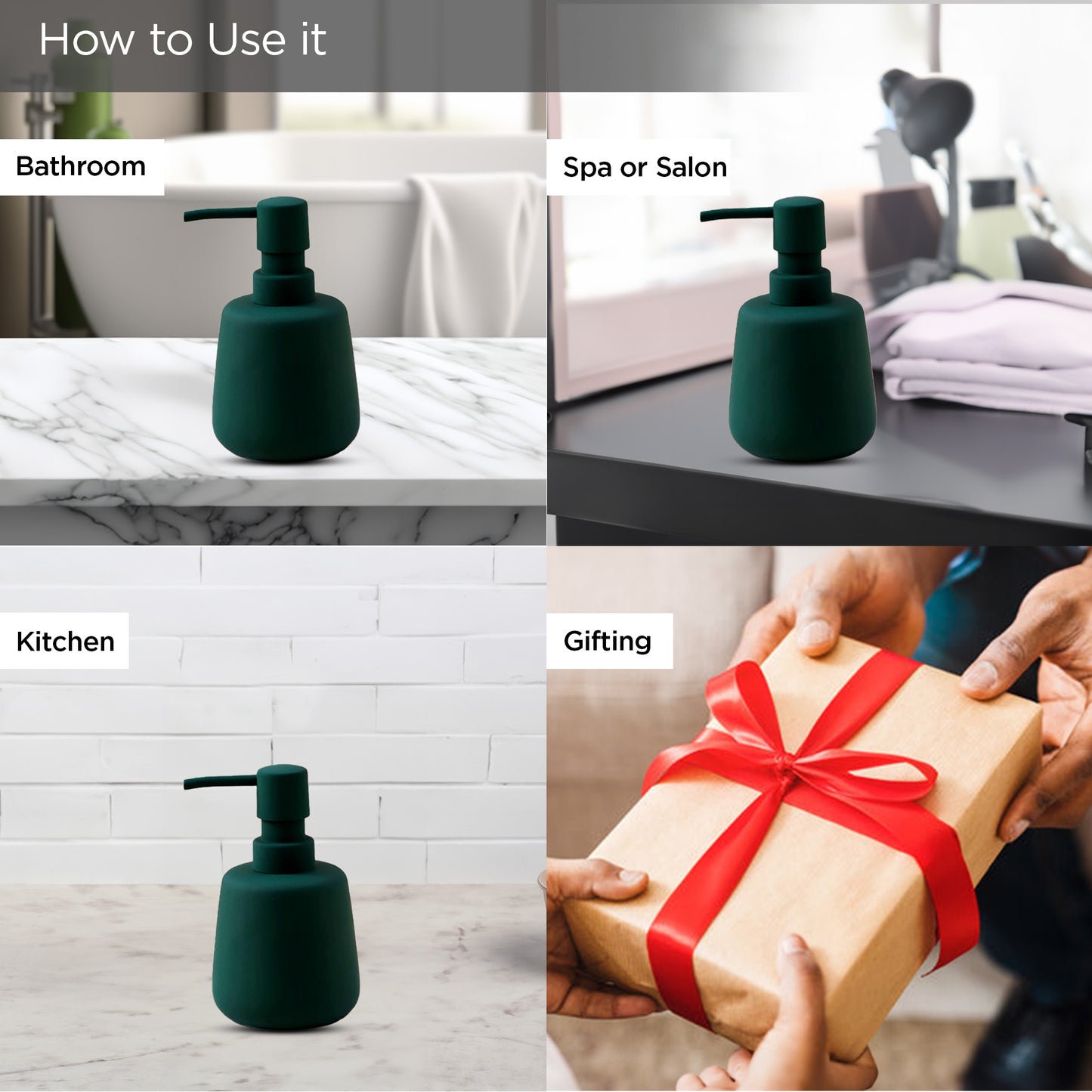 How to Use it

Bathroom

Spa or Salon

Kitchen

Gifting