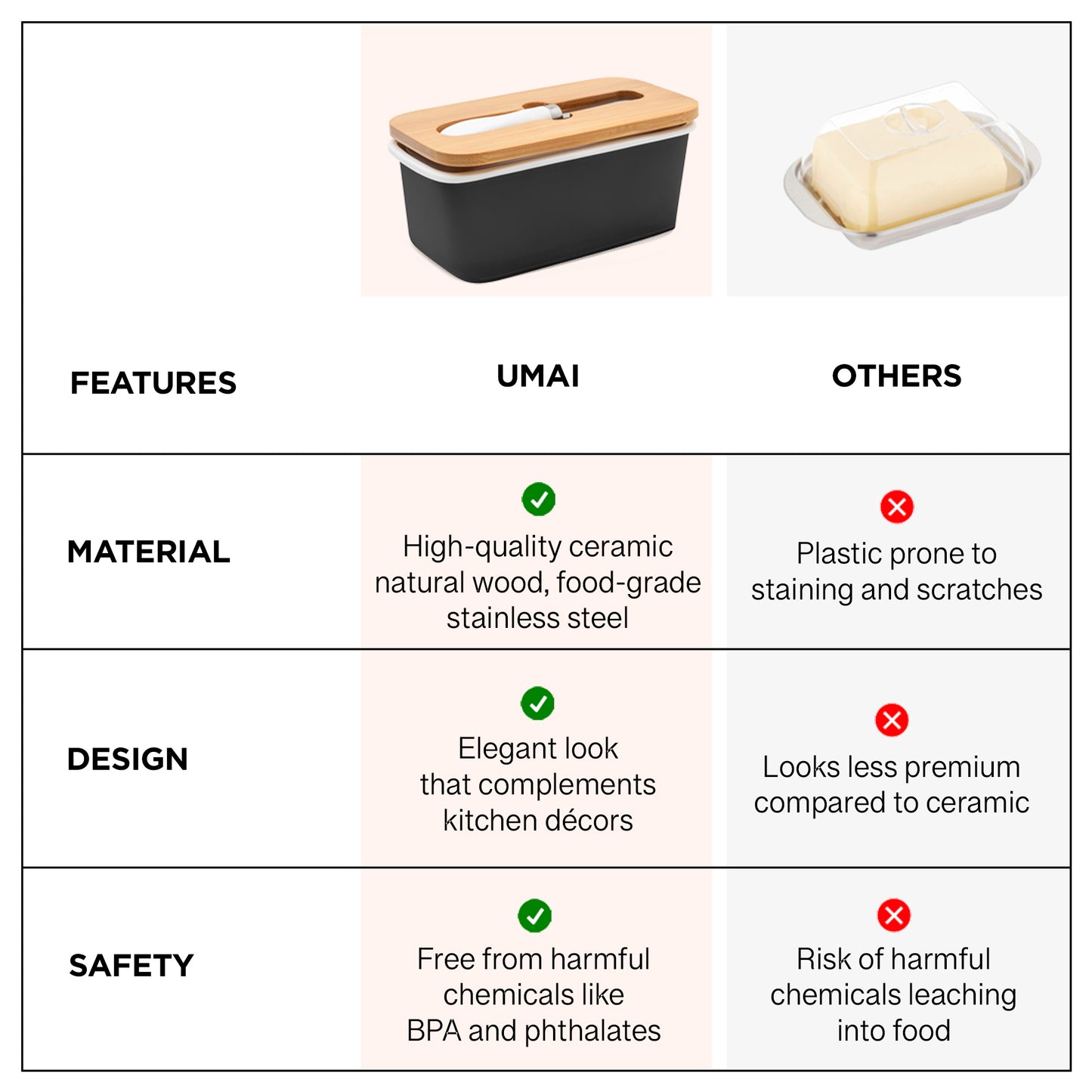 | FEATURES | UMAI | OTHERS |
|---|---|---|
| MATERIAL | High-quality ceramic natural wood, food-grade stainless steel | Plastic prone to staining and scratches |
| DESIGN | Elegant look that complements kitchen décors | Looks less premium compared to ceramic |
| SAFETY | Free from harmful chemicals like BPA and phthalates | Risk of harmful chemicals leaching into food |