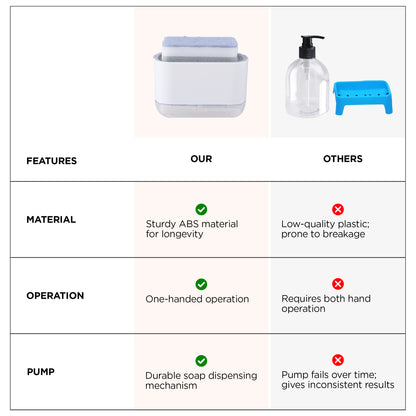 | FEATURES | OUR | OTHERS |
|---|---|---|
| MATERIAL | Sturdy ABS material for longevity | Low-quality plastic; prone to breakage |
| OPERATION | One-handed operation | Requires both hand operation |
| PUMP | Durable soap dispensing mechanism | Pump fails over time; gives inconsistent results |