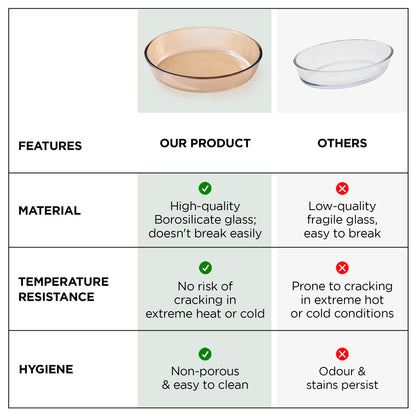 | FEATURES | OUR PRODUCT | OTHERS |
|---|---|---|
| MATERIAL | High-quality Borosilicate glass; doesn't break easily | Low-quality fragile glass, easy to break |
| TEMPERATURE RESISTANCE | No risk of cracking in extreme heat or cold | Prone to cracking in extreme hot or cold conditions |
| HYGIENE | Non-porous & easy to clean | Odour & stains persist |