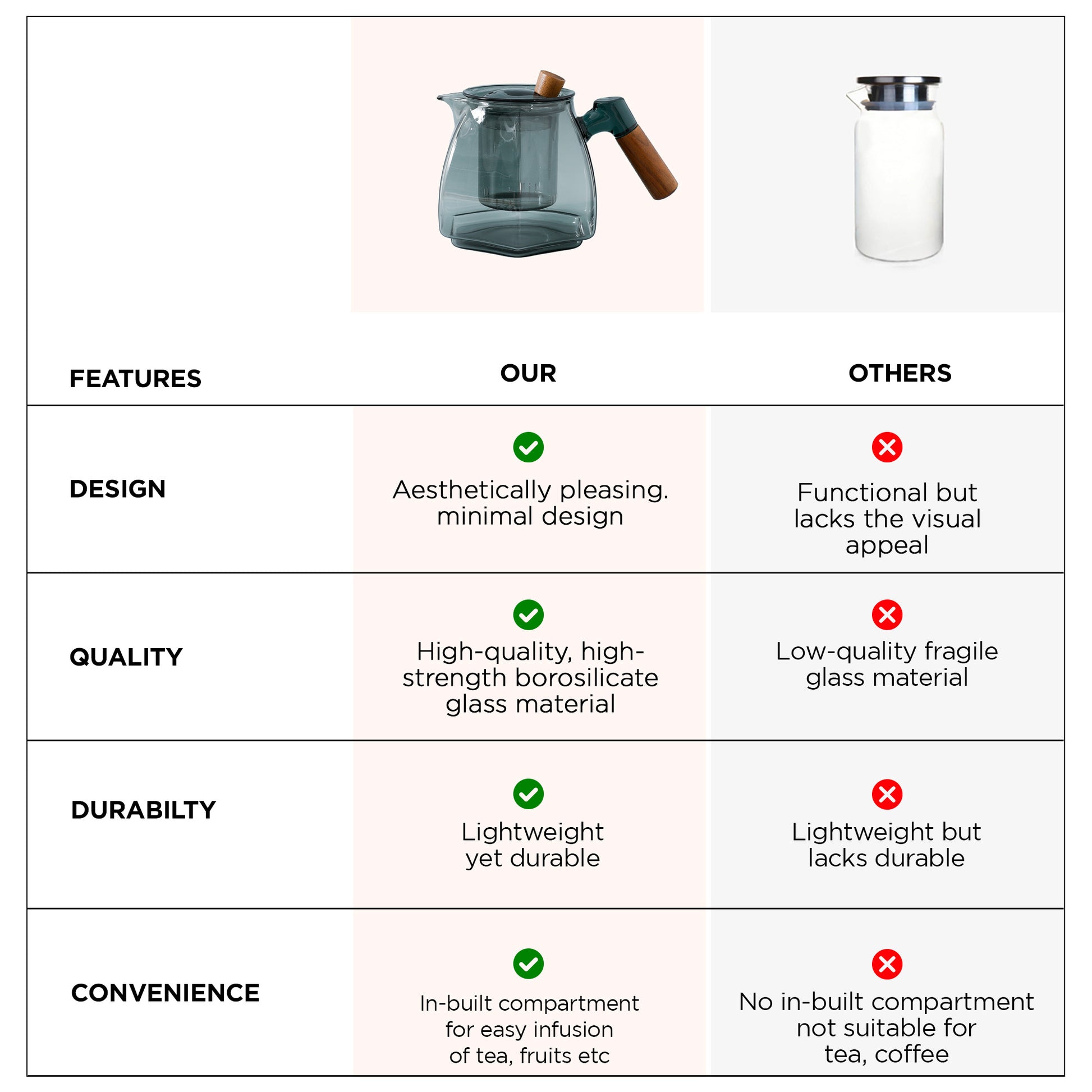 | FEATURES | OUR | OTHERS |
|---|---|---|
| DESIGN | Aesthetically pleasing. minimal design | Functional but lacks the visual appeal |
| QUALITY | High-quality, high-strength borosilicate glass material | Low-quality fragile glass material |
| DURABILTY | Lightweight yet durable | Lightweight but lacks durable |
| CONVENIENCE | In-built compartment for easy infusion of tea, fruits etc | No in-built compartment not suitable for tea, coffee |