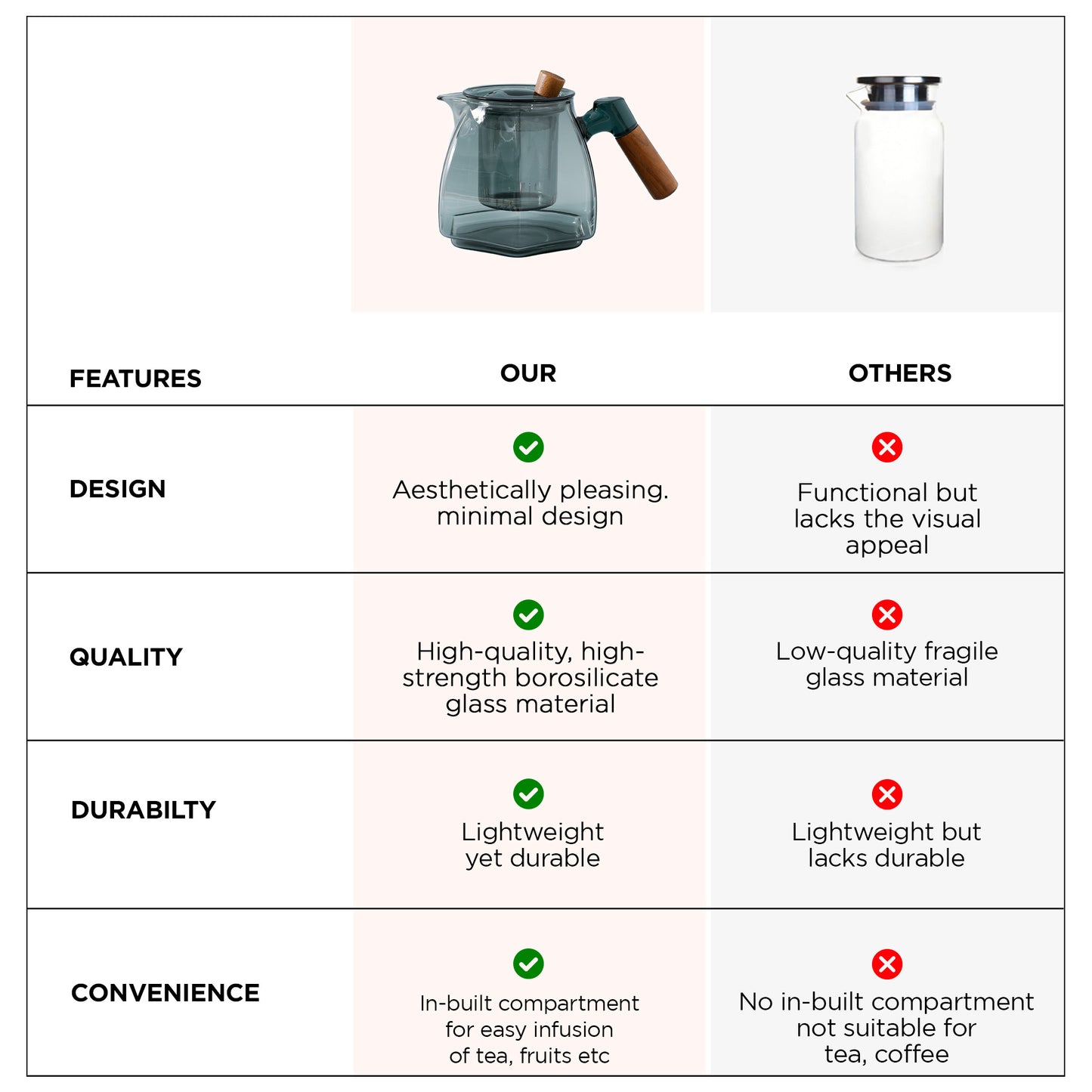 | FEATURES | OUR | OTHERS |
|---|---|---|
| DESIGN | Aesthetically pleasing. minimal design | Functional but lacks the visual appeal |
| QUALITY | High-quality, high-strength borosilicate glass material | Low-quality fragile glass material |
| DURABILTY | Lightweight yet durable | Lightweight but lacks durable |
| CONVENIENCE | In-built compartment for easy infusion of tea, fruits etc | No in-built compartment not suitable for tea, coffee |