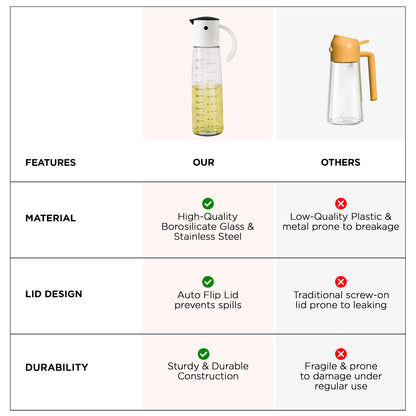 | FEATURES | OUR | OTHERS |
|---|---|---|
| MATERIAL | High-Quality Borosilicate Glass & Stainless Steel | Low-Quality Plastic & metal prone to breakage |
| LID DESIGN | Auto Flip Lid prevents spills | Traditional screw-on lid prone to leaking |
| DURABILITY | Sturdy & Durable Construction | Fragile & prone to damage under regular use |