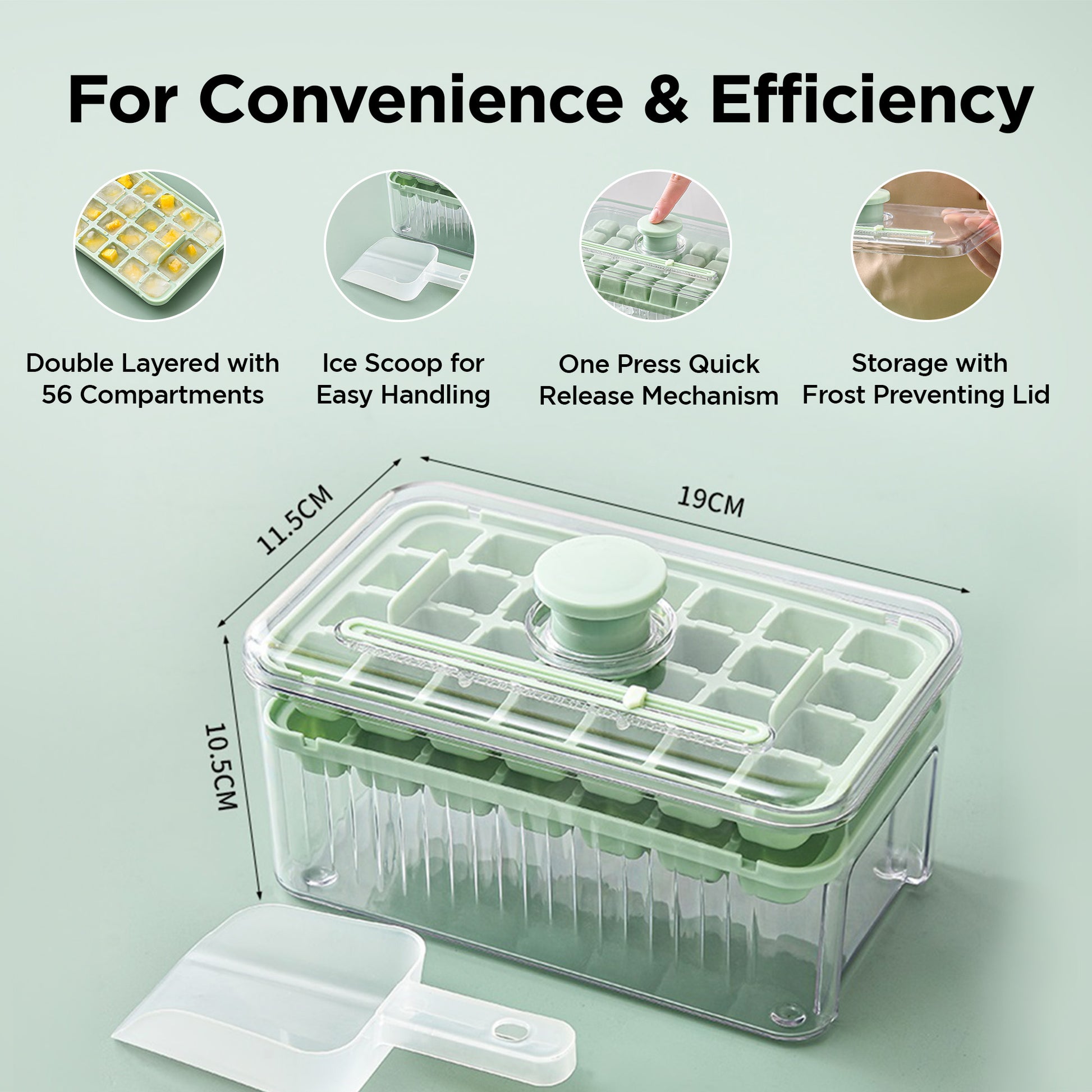 For Convenience & Efficiency

Double Layered with 56 Compartments

Ice Scoop for Easy Handling

One Press Quick Release Mechanism

Storage with Frost Preventing Lid

11.5CM

19CM

10.5CM