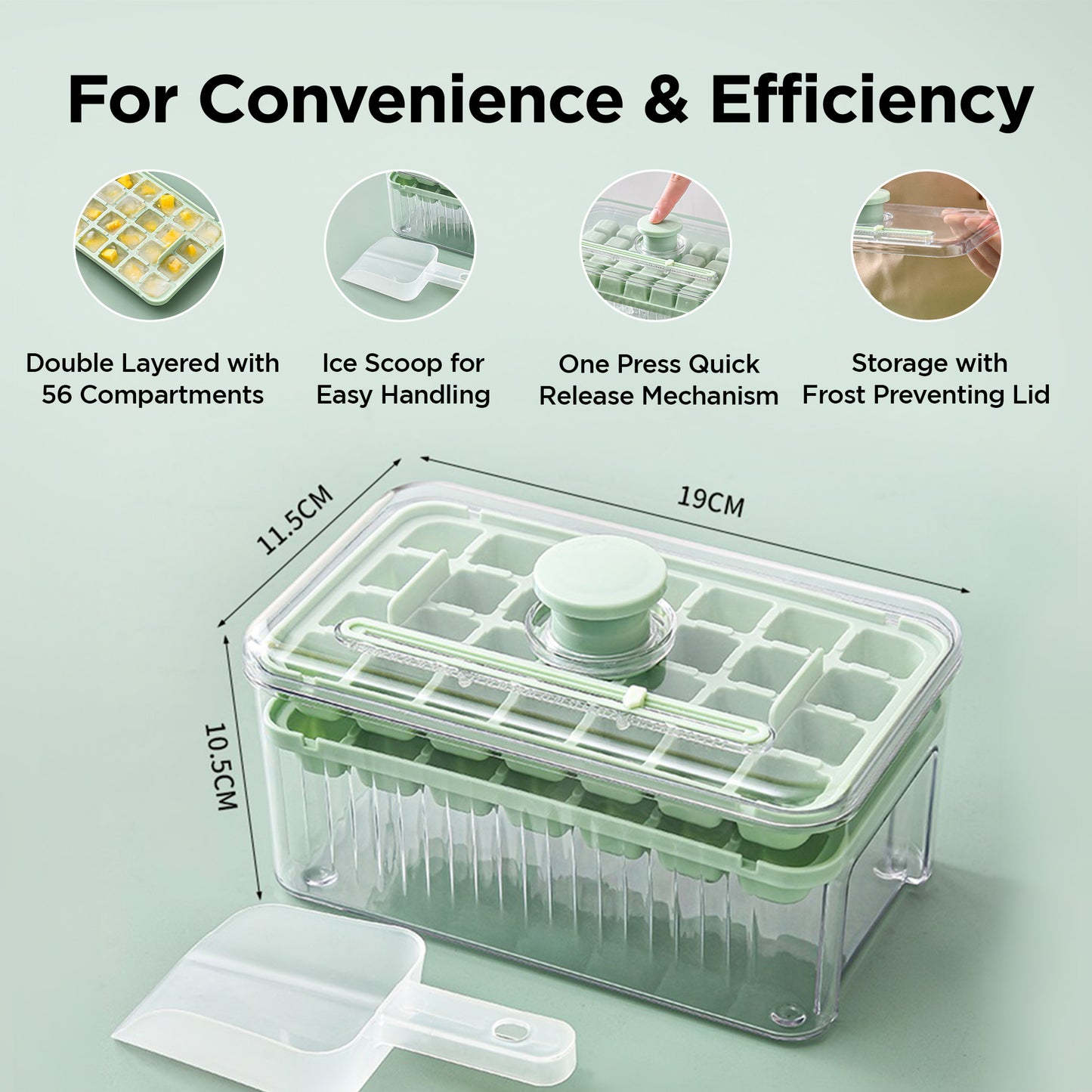 For Convenience & Efficiency

Double Layered with 56 Compartments

Ice Scoop for Easy Handling

One Press Quick Release Mechanism

Storage with Frost Preventing Lid

11.5CM

19CM

10.5CM