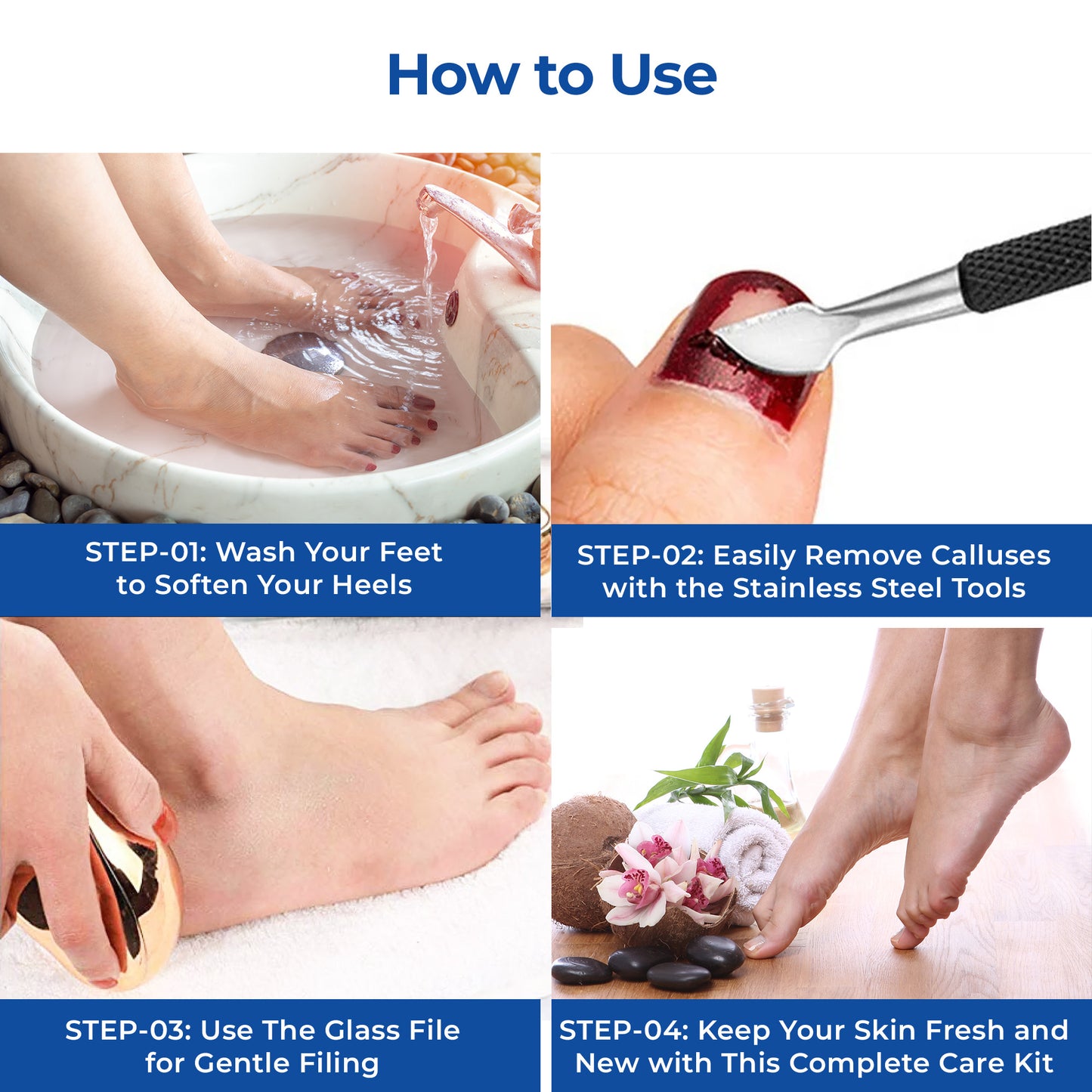 How to Use

STEP-01: Wash Your Feet to Soften Your Heels

STEP-02: Easily Remove Calluses with the Stainless Steel Tools

STEP-03: Use The Glass File for Gentle Filing

STEP-04: Keep Your Skin Fresh and New with This Complete Care Kit