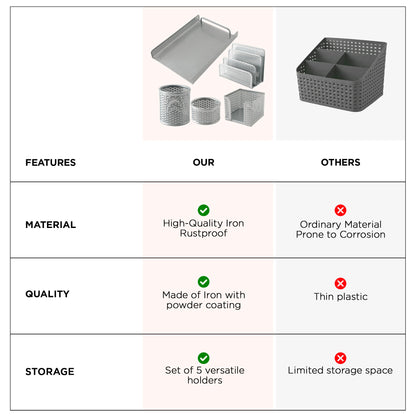 | FEATURES | OUR | OTHERS |
|---|---|---|
| MATERIAL | High-Quality Iron Rustproof | Ordinary Material Prone to Corrosion |
| QUALITY | Made of Iron with powder coating | Thin plastic |
| STORAGE | Set of 5 versatile holders | Limited storage space |