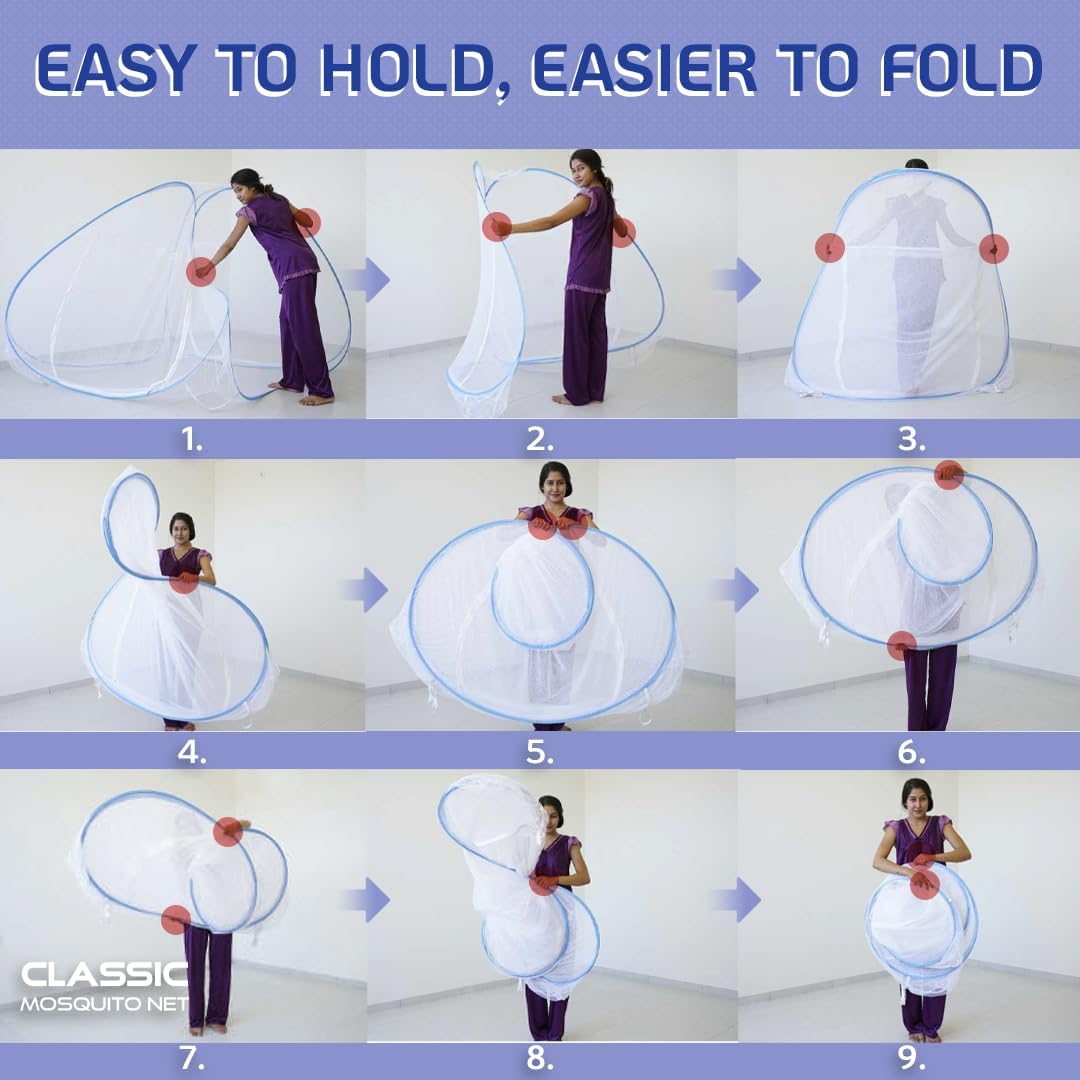 EASY TO HOLD, EASIER TO FOLD

1.

2.

3.

4.

5.

6.

CLASSIC
MOSQUITO NET

7.

8.

9.