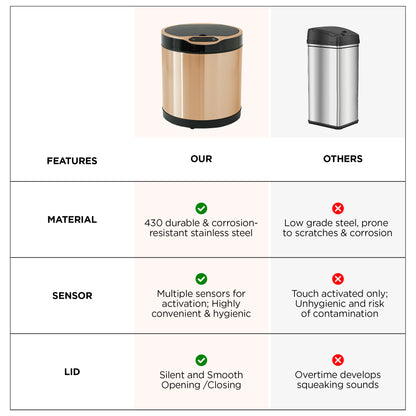 | FEATURES | OUR | OTHERS |
|---|---|---|
| MATERIAL | 430 durable & corrosion-resistant stainless steel | Low grade steel, prone to scratches & corrosion |
| SENSOR | Multiple sensors for activation; Highly convenient & hygienic | Touch activated only; Unhygienic and risk of contamination |
| LID | Silent and Smooth Opening /Closing | Overtime develops squeaking sounds |