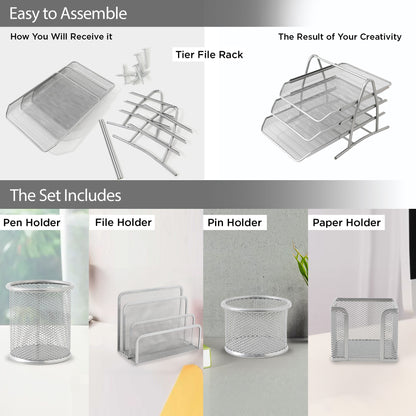 Easy to Assemble

How You Will Receive it

Tier File Rack

The Result of Your Creativity

The Set Includes

Pen Holder

File Holder

Pin Holder

Paper Holder