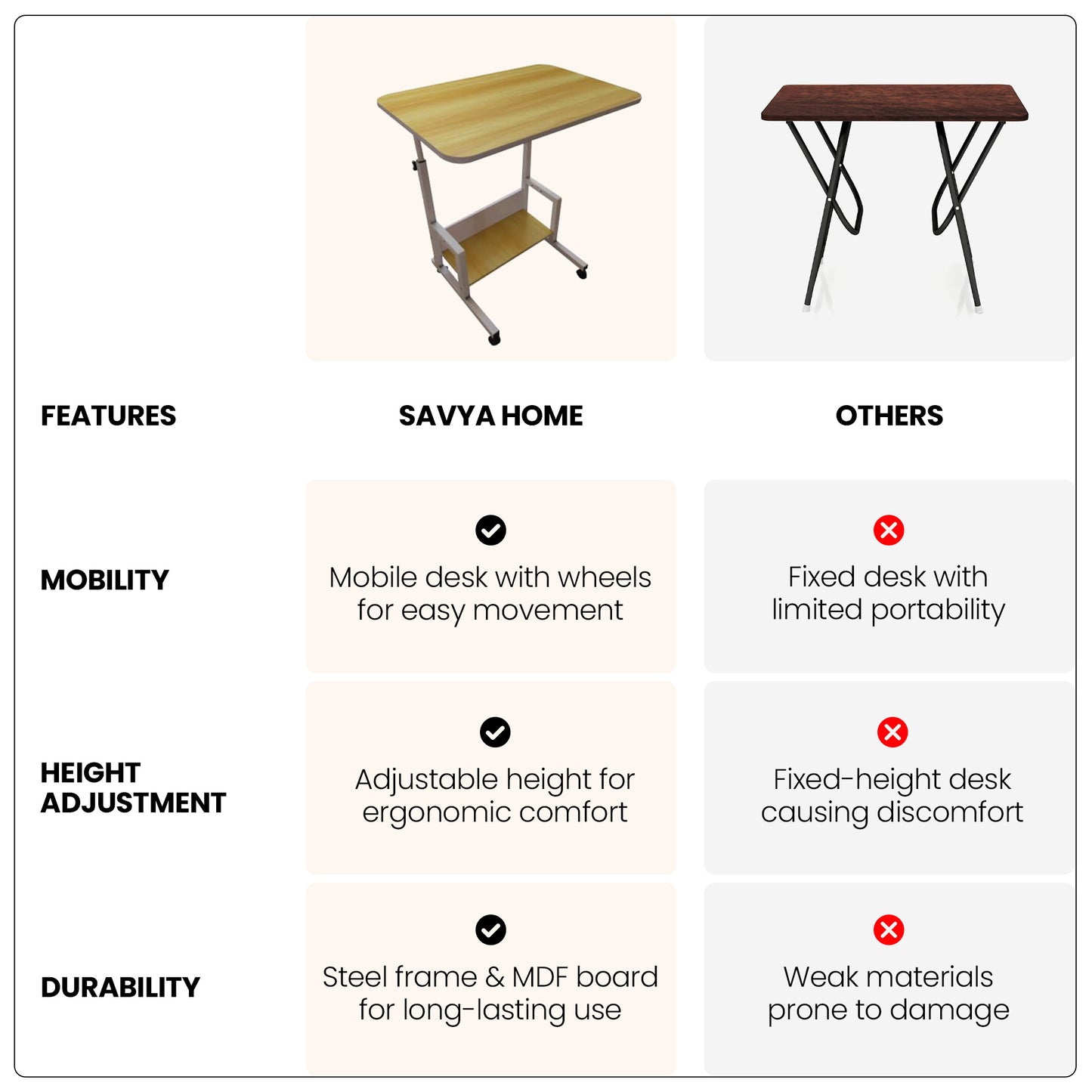 | FEATURES | SAVYA HOME | OTHERS |
|---|---|---|
| MOBILITY | Mobile desk with wheels for easy movement | Fixed desk with limited portability |
| HEIGHT ADJUSTMENT | Adjustable height for ergonomic comfort | Fixed-height desk causing discomfort |
| DURABILITY | Steel frame & MDF board for long-lasting use | Weak materials prone to damage |