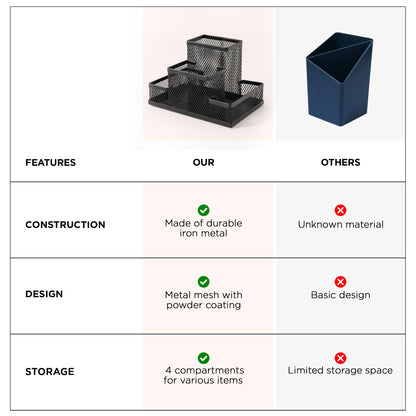 | FEATURES | OUR | OTHERS |
|---|---|---|
| CONSTRUCTION | Made of durable iron metal | Unknown material |
| DESIGN | Metal mesh with powder coating | Basic design |
| STORAGE | 4 compartments for various items | Limited storage space |