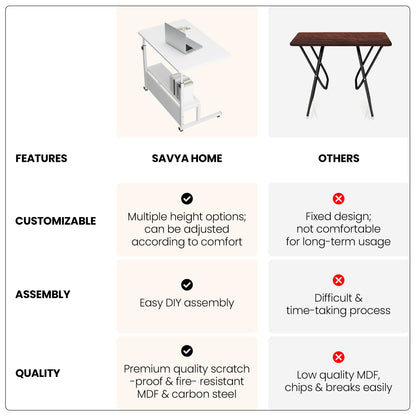 | FEATURES | SAVYA HOME | OTHERS |
|---|---|---|
| CUSTOMIZABLE | Multiple height options; can be adjusted according to comfort | Fixed design; not comfortable for long-term usage |
| ASSEMBLY | Easy DIY assembly | Difficult & time-taking process |
| QUALITY | Premium quality scratch -proof & fire- resistant MDF & carbon steel | Low quality MDF, chips & breaks easily |