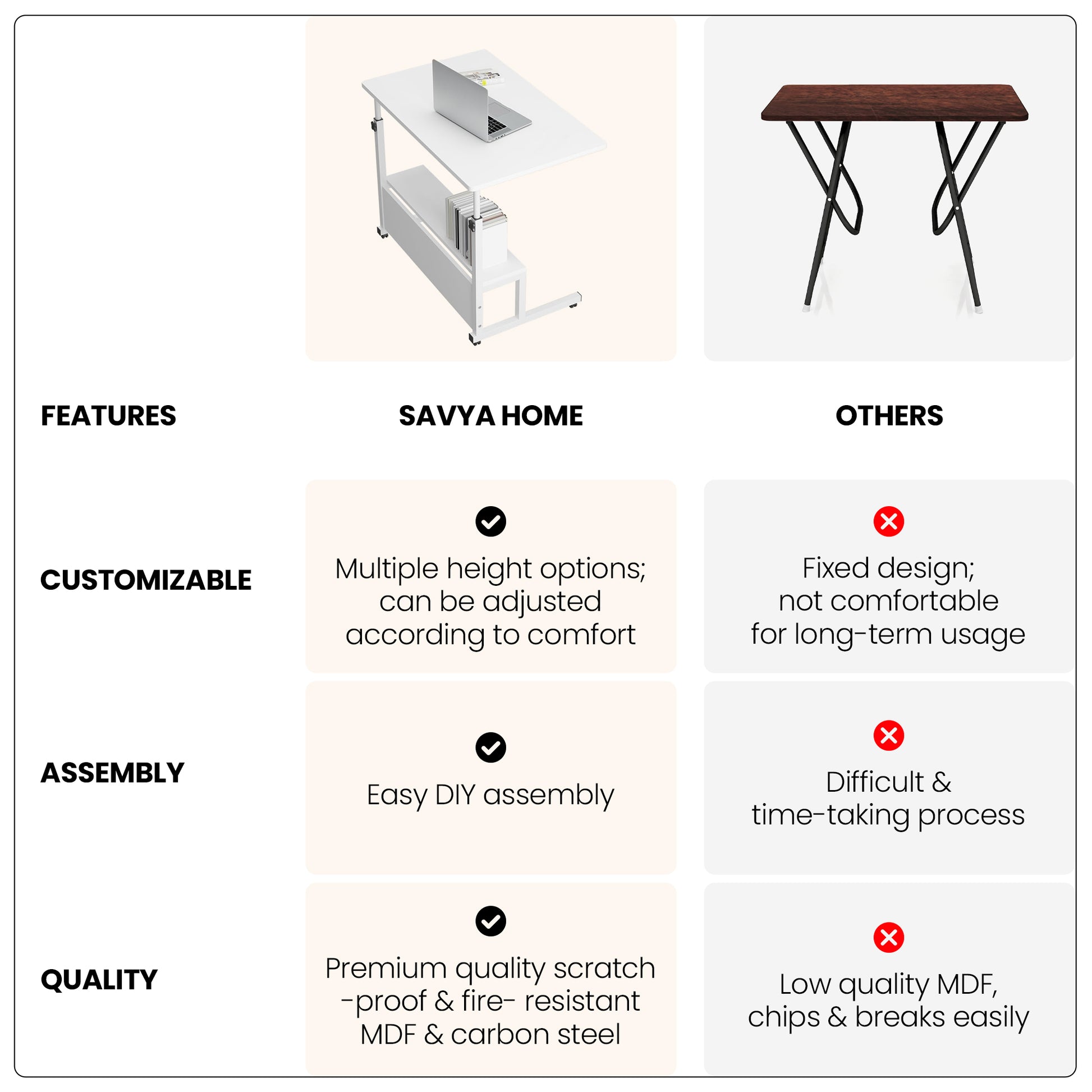 | FEATURES | SAVYA HOME | OTHERS |
|---|---|---|
| CUSTOMIZABLE | Multiple height options; can be adjusted according to comfort | Fixed design; not comfortable for long-term usage |
| ASSEMBLY | Easy DIY assembly | Difficult & time-taking process |
| QUALITY | Premium quality scratch -proof & fire- resistant MDF & carbon steel | Low quality MDF, chips & breaks easily |