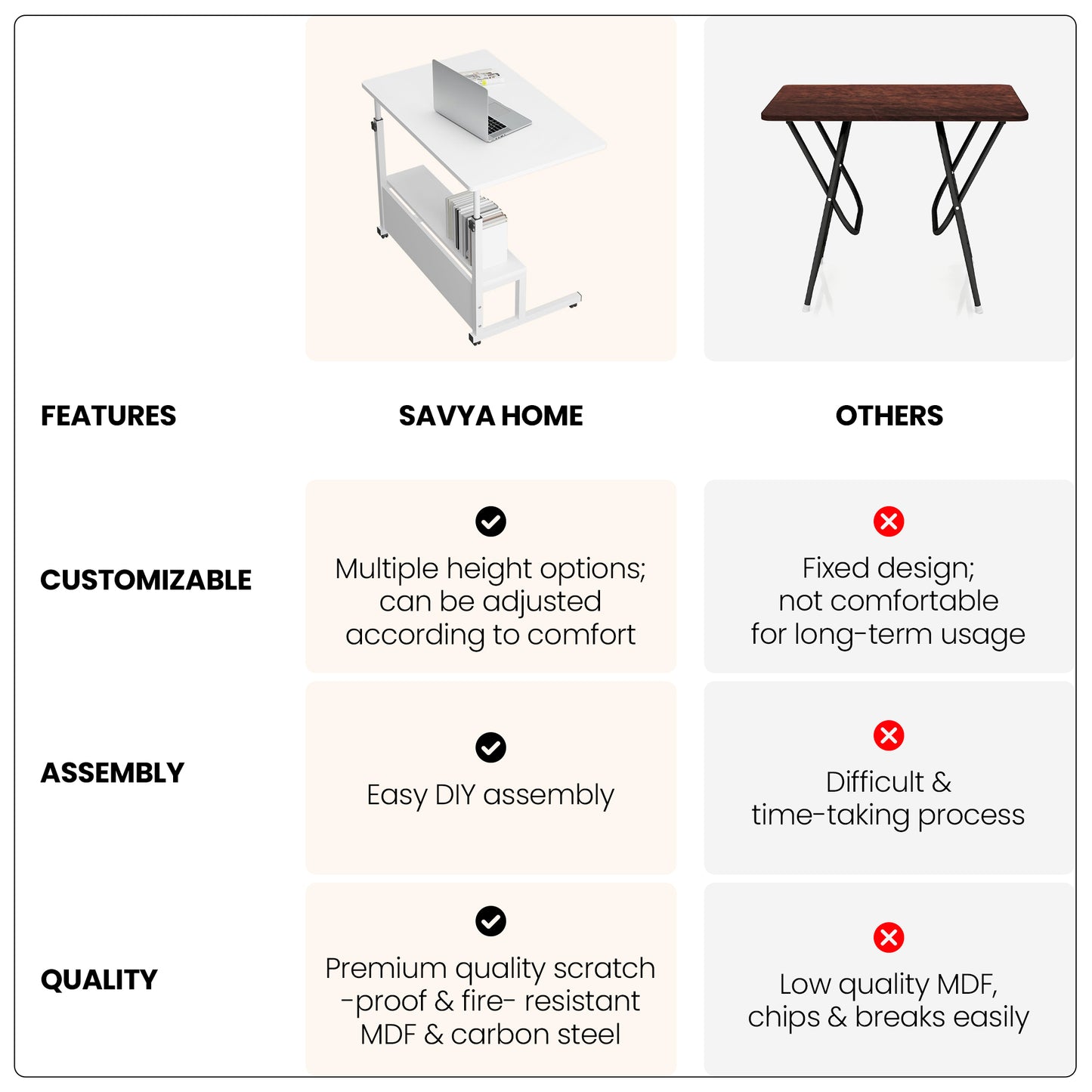 | FEATURES | SAVYA HOME | OTHERS |
|---|---|---|
| CUSTOMIZABLE | Multiple height options; can be adjusted according to comfort | Fixed design; not comfortable for long-term usage |
| ASSEMBLY | Easy DIY assembly | Difficult & time-taking process |
| QUALITY | Premium quality scratch -proof & fire- resistant MDF & carbon steel | Low quality MDF, chips & breaks easily |