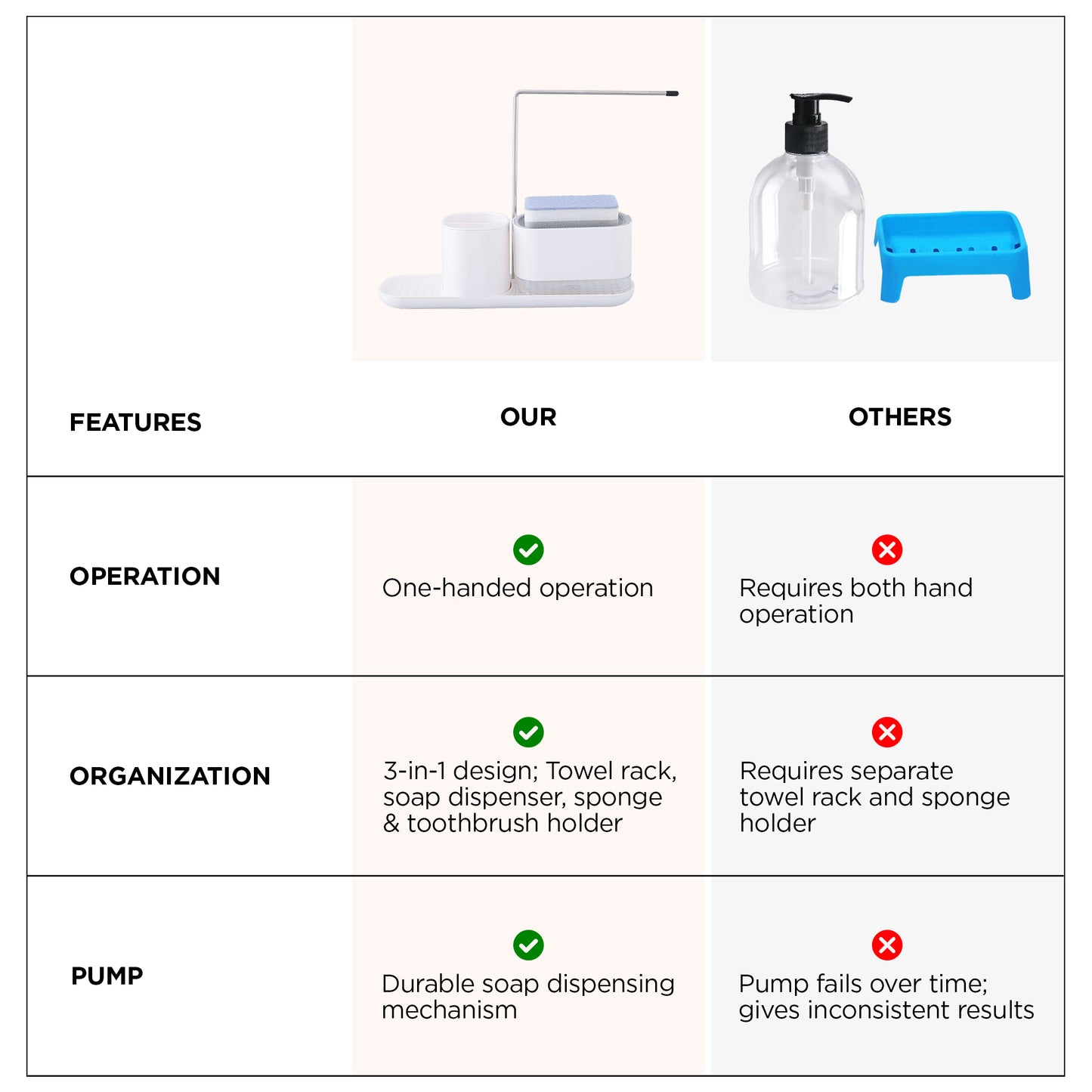 | FEATURES | OUR | OTHERS |
|---|---|---|
| OPERATION | One-handed operation | Requires both hand operation |
| ORGANIZATION | 3-in-1 design; Towel rack, soap dispenser, sponge & toothbrush holder | Requires separate towel rack and sponge holder |
| PUMP | Durable soap dispensing mechanism | Pump fails over time; gives inconsistent results |