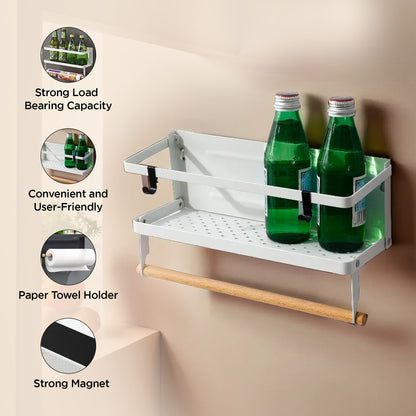 Strong Load Bearing Capacity

Convenient and User-Friendly

Paper Towel Holder

Strong Magnet