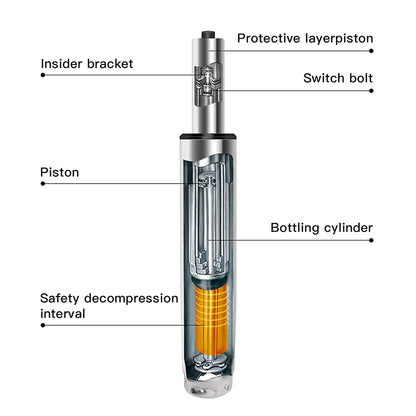 Protective layerpiston

Insider bracket

Switch bolt

Piston

Bottling cylinder

Safety decompression interval