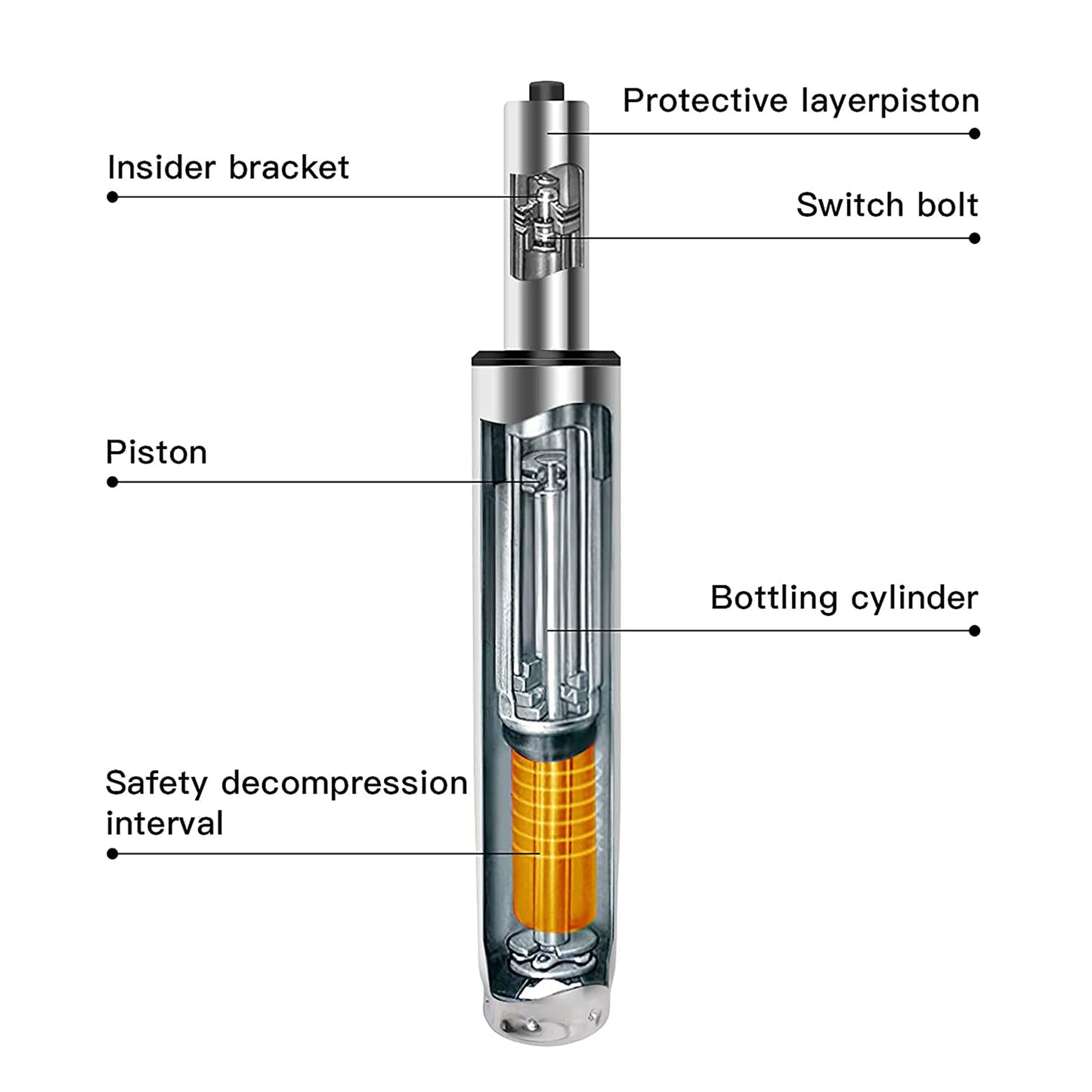 Protective layerpiston

Insider bracket

Switch bolt

Piston

Bottling cylinder

Safety decompression interval