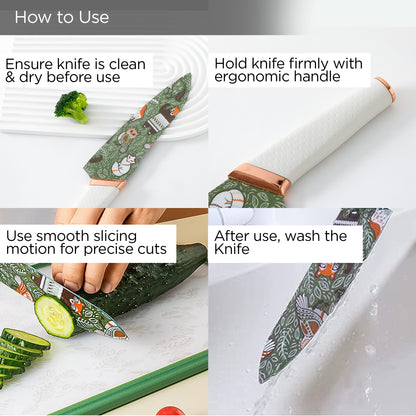 How to Use

Ensure knife is clean & dry before use

Hold knife firmly with ergonomic handle

Use smooth slicing motion for precise cuts

After use, wash the Knife