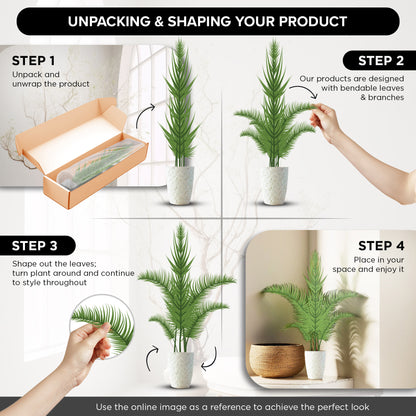 UNPACKING & SHAPING YOUR PRODUCT

STEP 1
Unpack and unwrap the product

STEP 2
Our products are designed with bendable leaves & branches

STEP 3
Shape out the leaves; turn plant around and continue to style throughout

STEP 4
Place in your space and enjoy it

Use the online image as a reference to achieve the perfect look